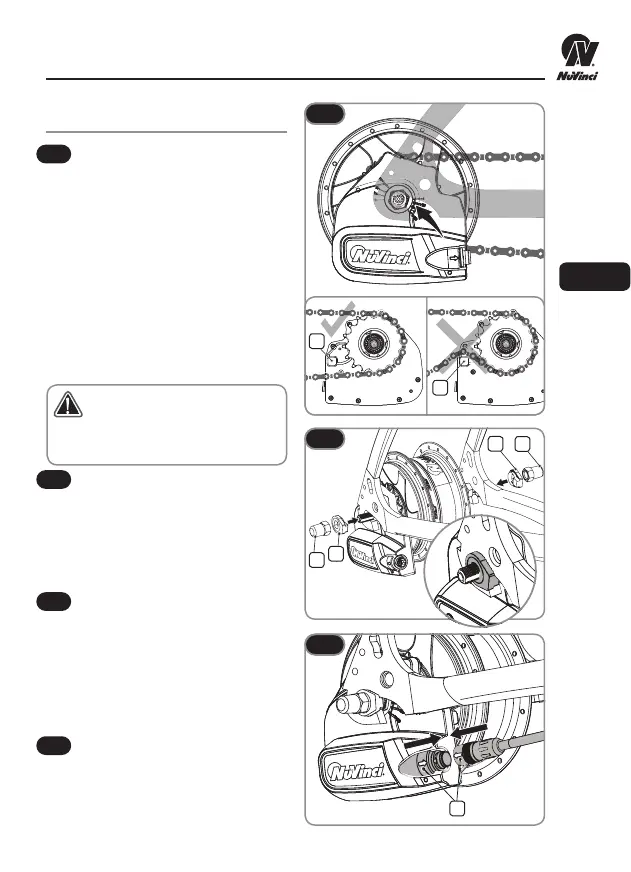 NuVinci

NuVinci

NuVinci

NuVinci