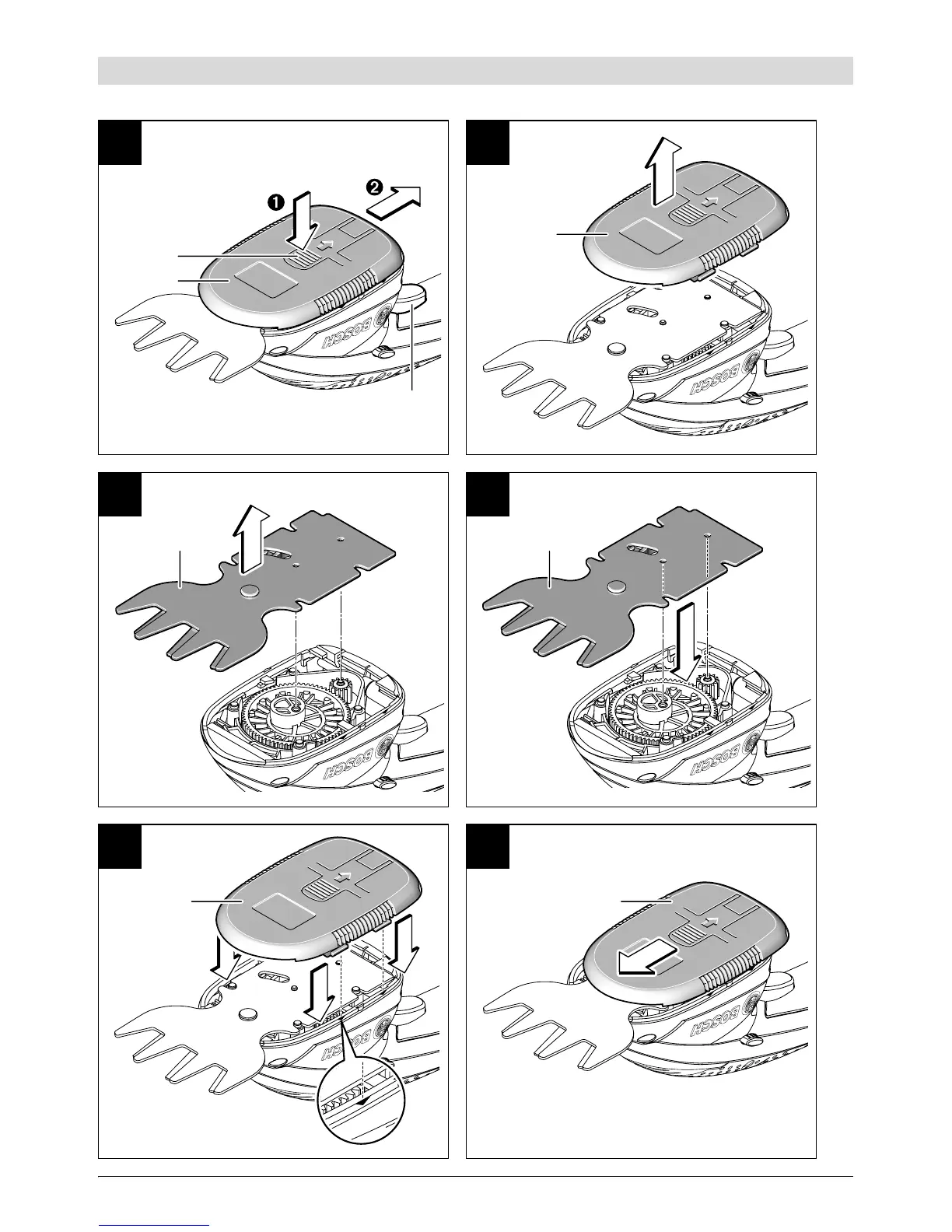 ❶
❷
BOSCH
BOSCH
BOSCH
BOSCH
BOSCH
BOSCH