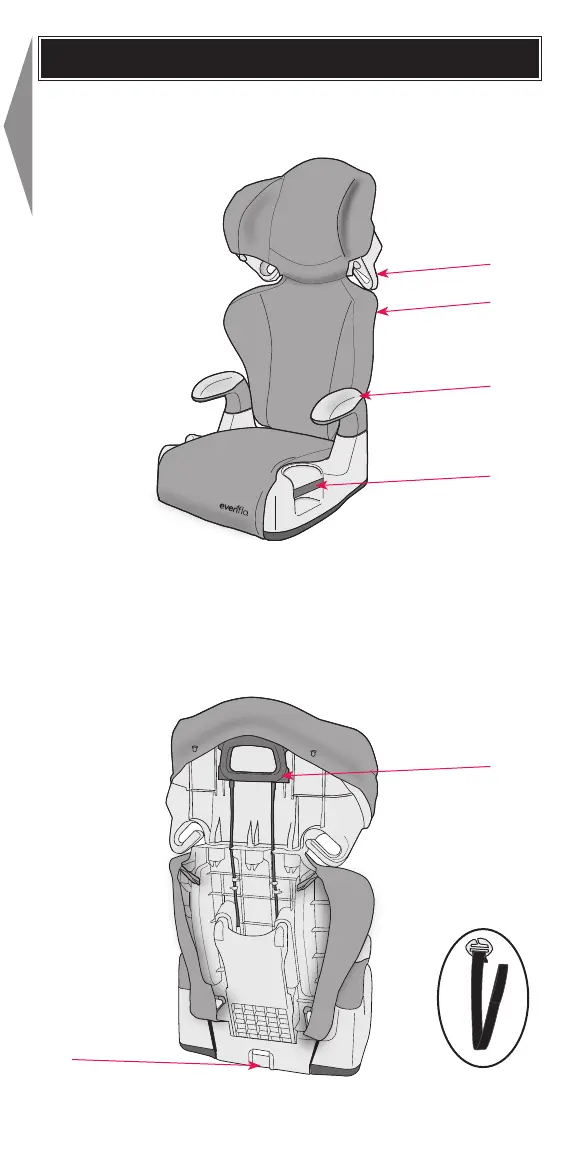 evenflo