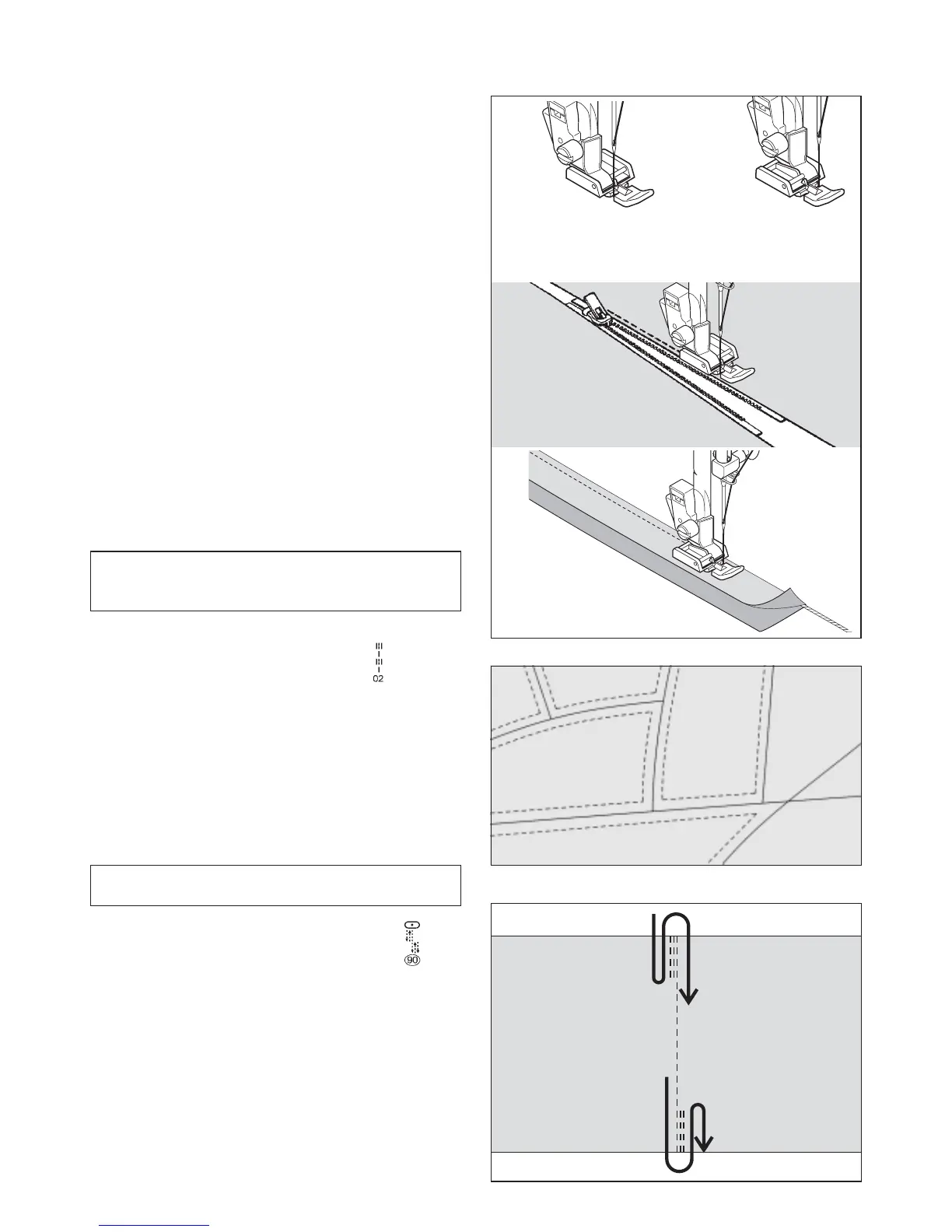 02

90