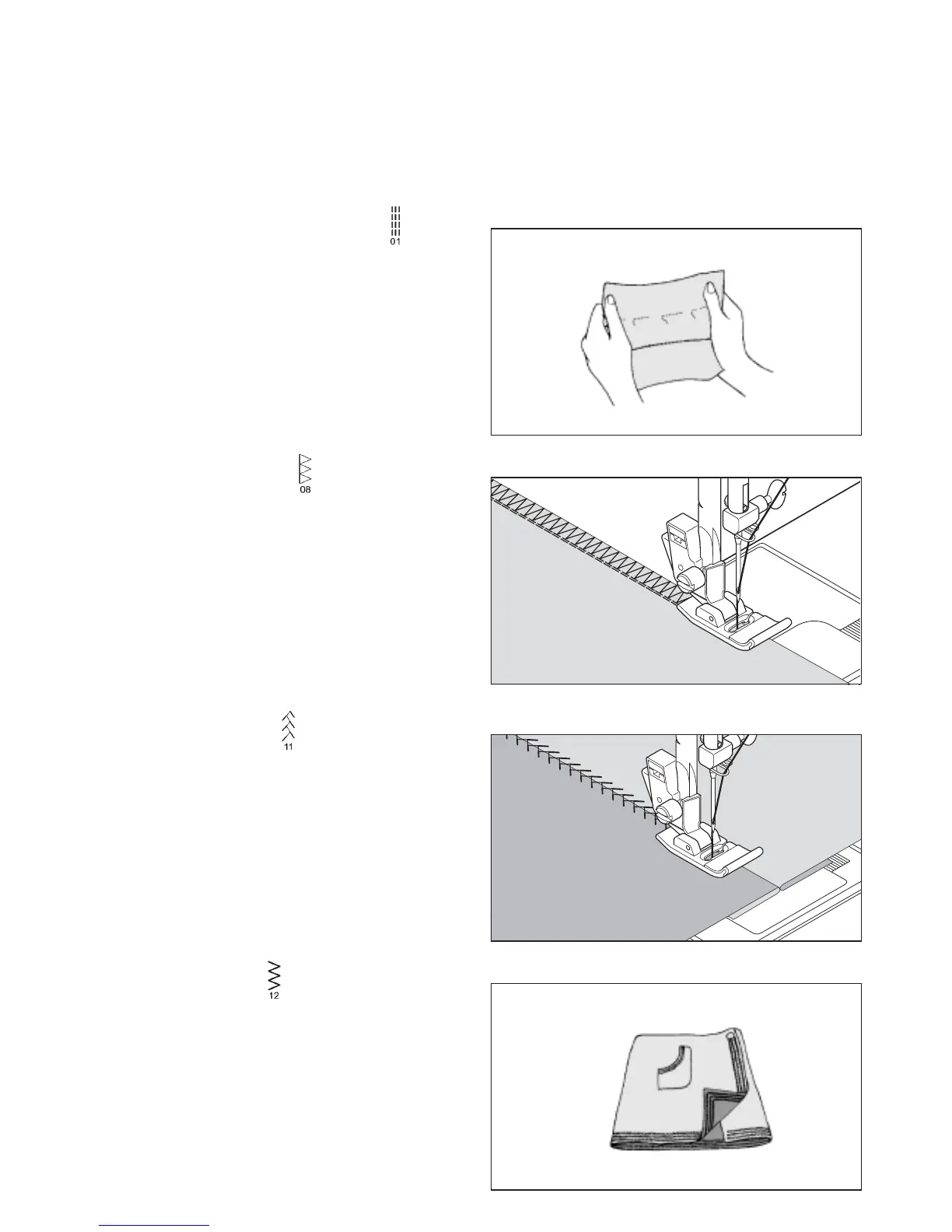 01

08

11

12