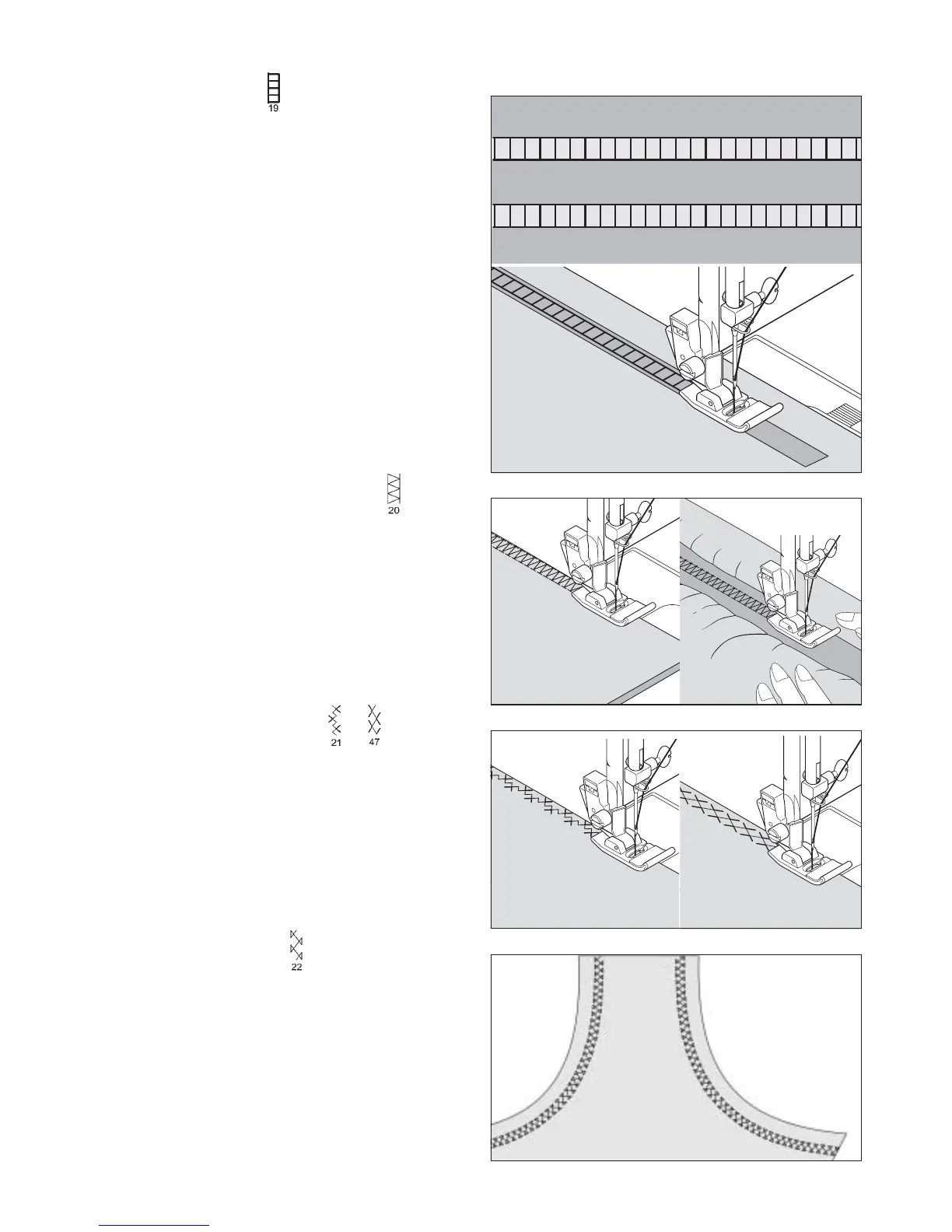 19

20

21 47

22