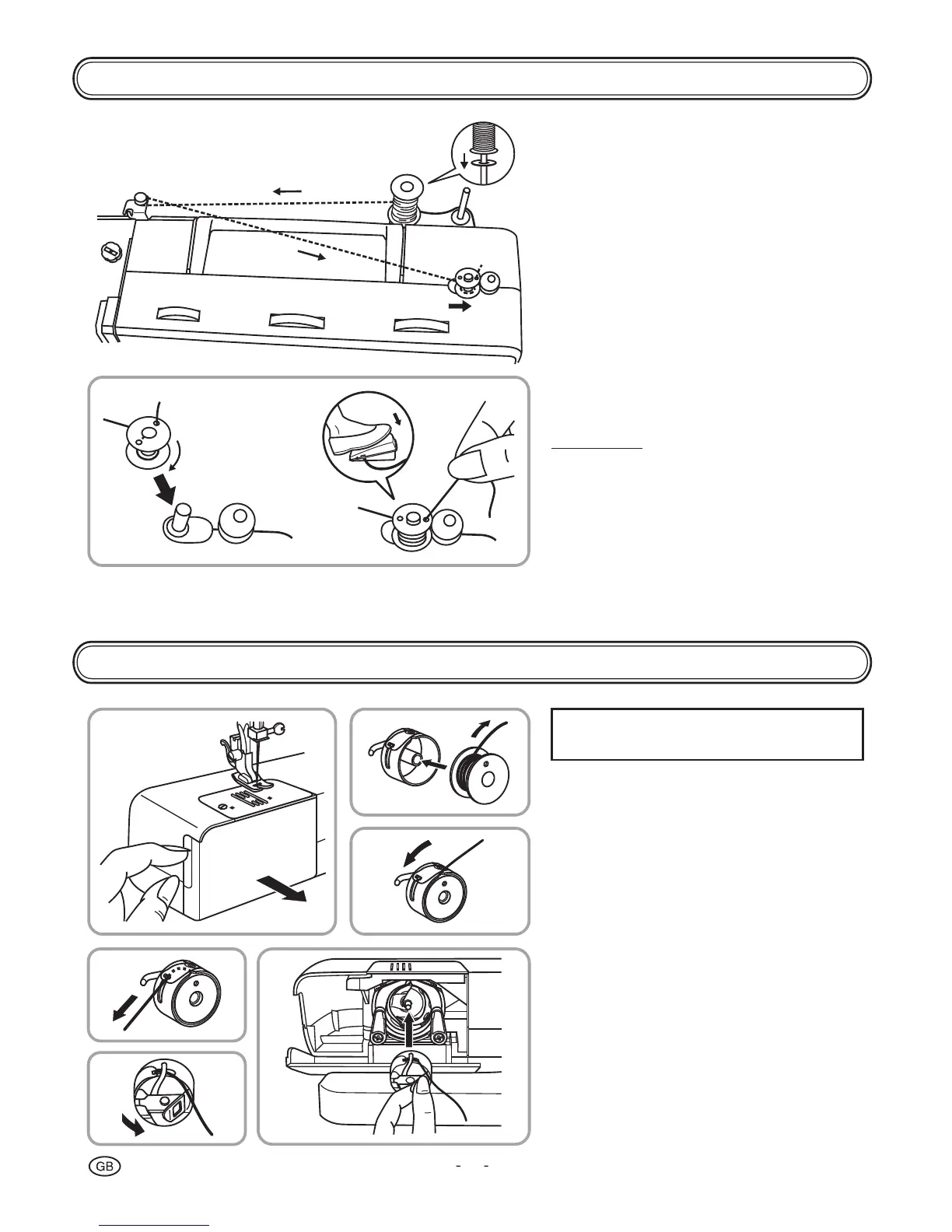 GB

- -