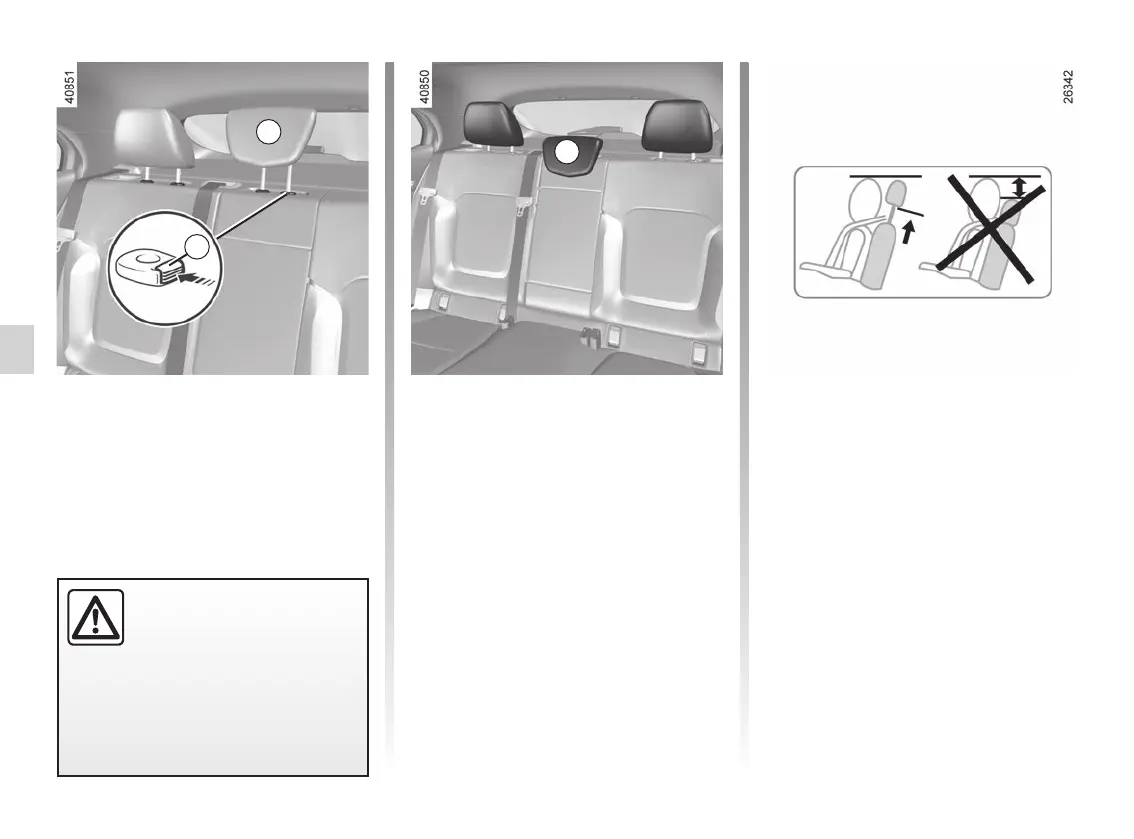 40851

40850

26342