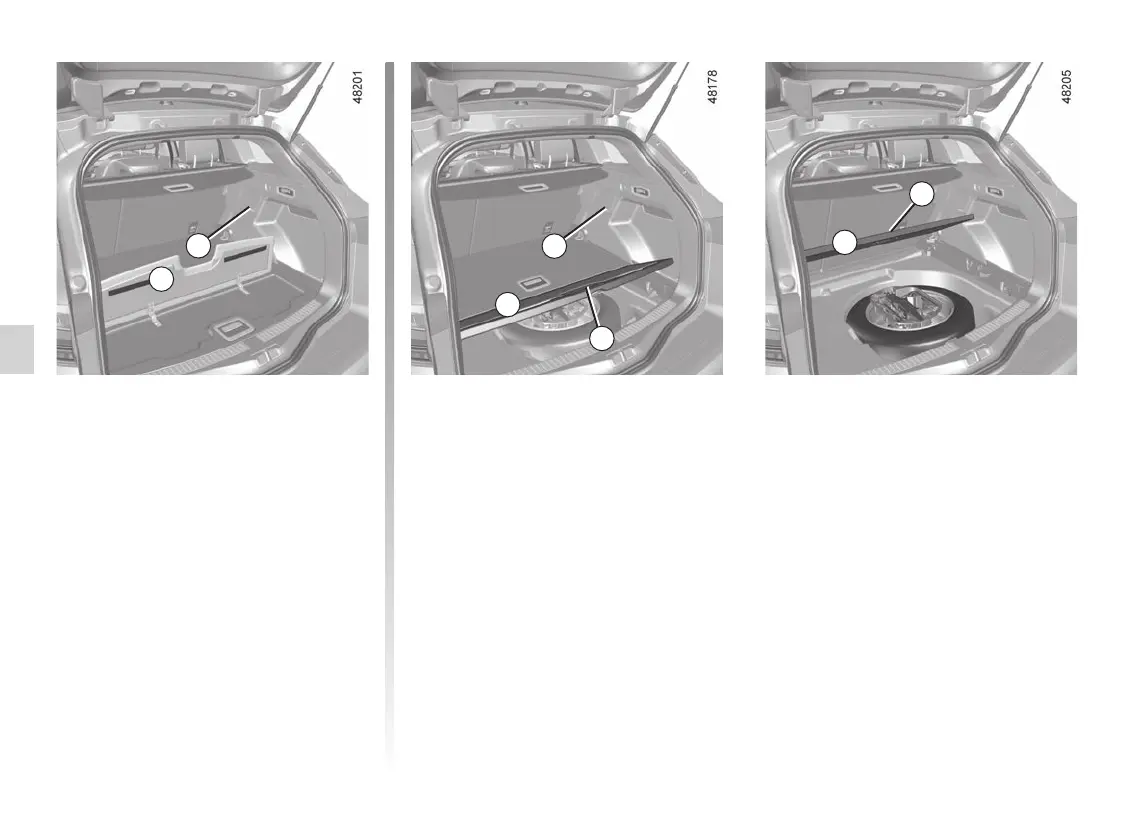 48201

48178

48205