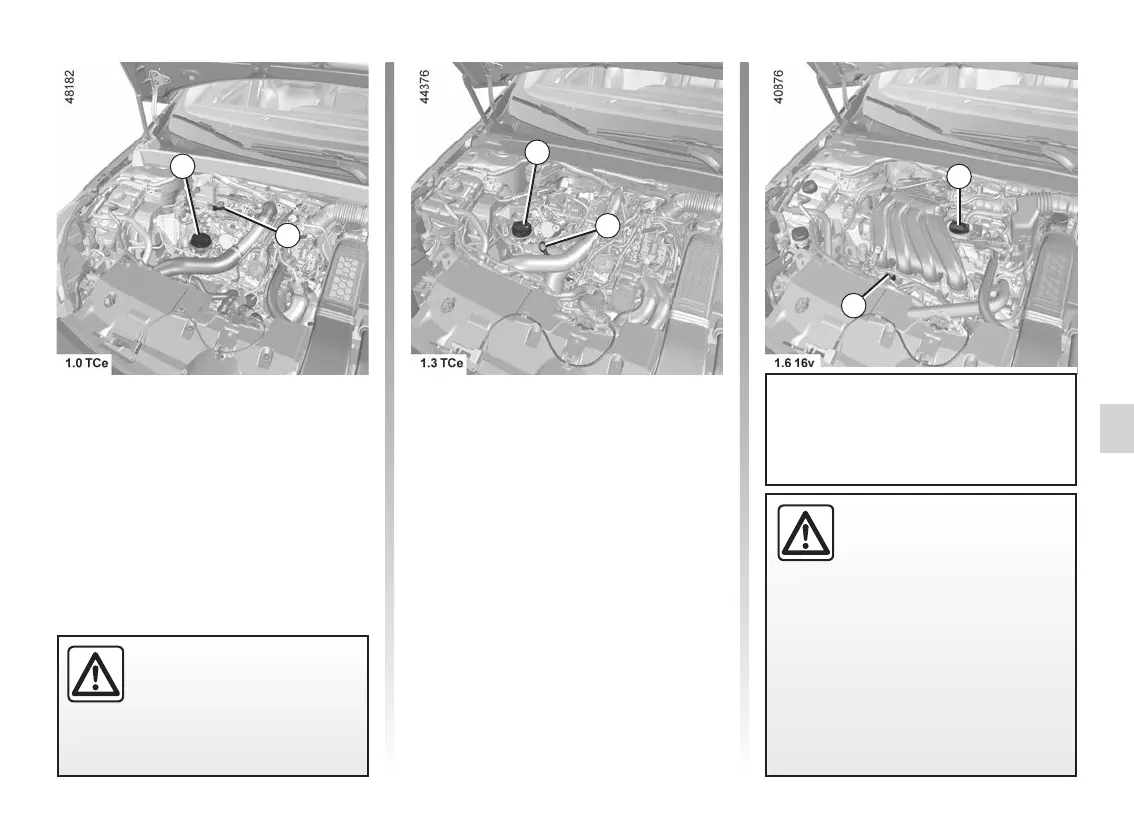 48182

1.0 TCe

44376

1.3 TCe

40876

1.6 16v