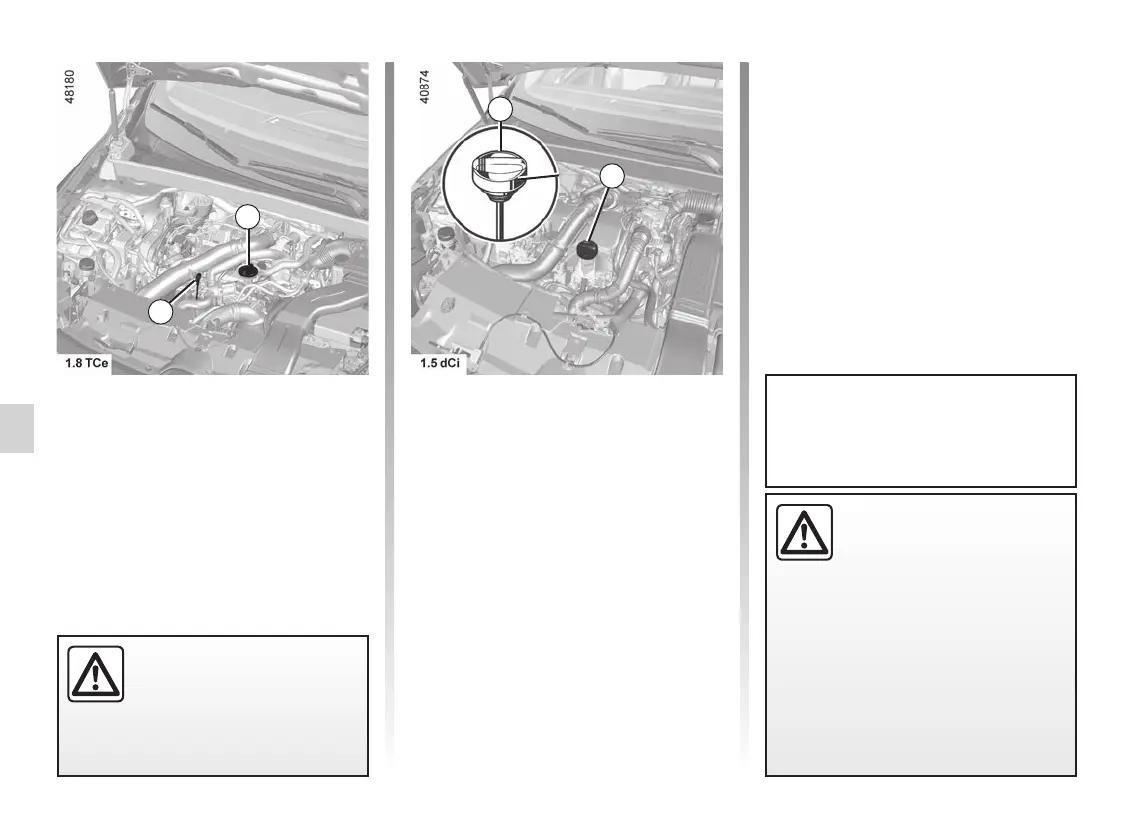 48180

1.8 TCe

40874

1.5 dCi