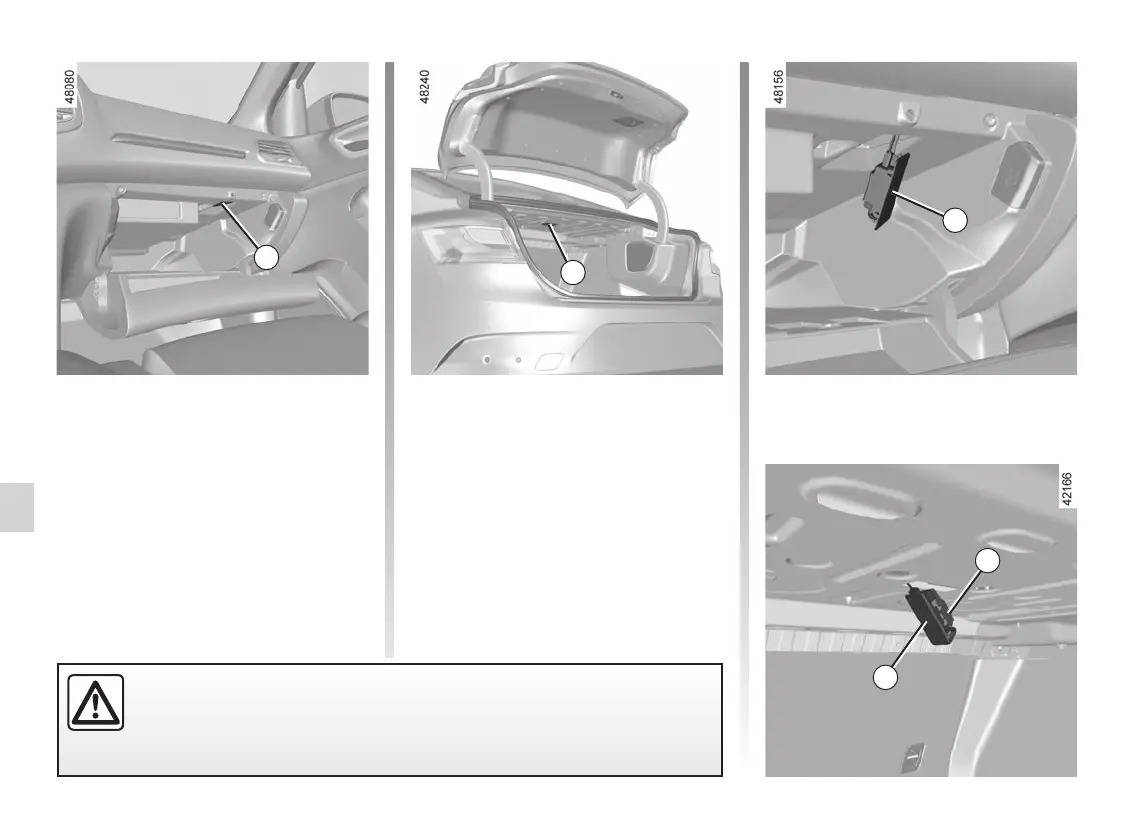 48080

48240

48156

42166