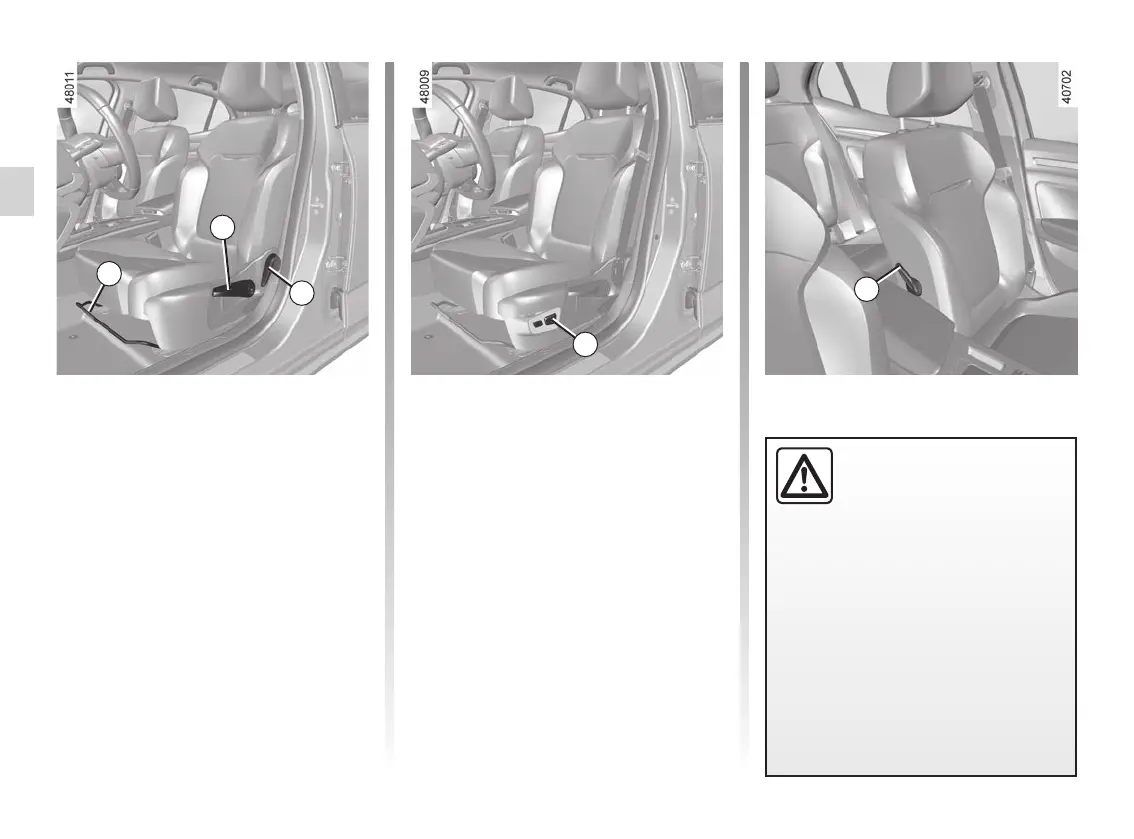 48011

48009

40702