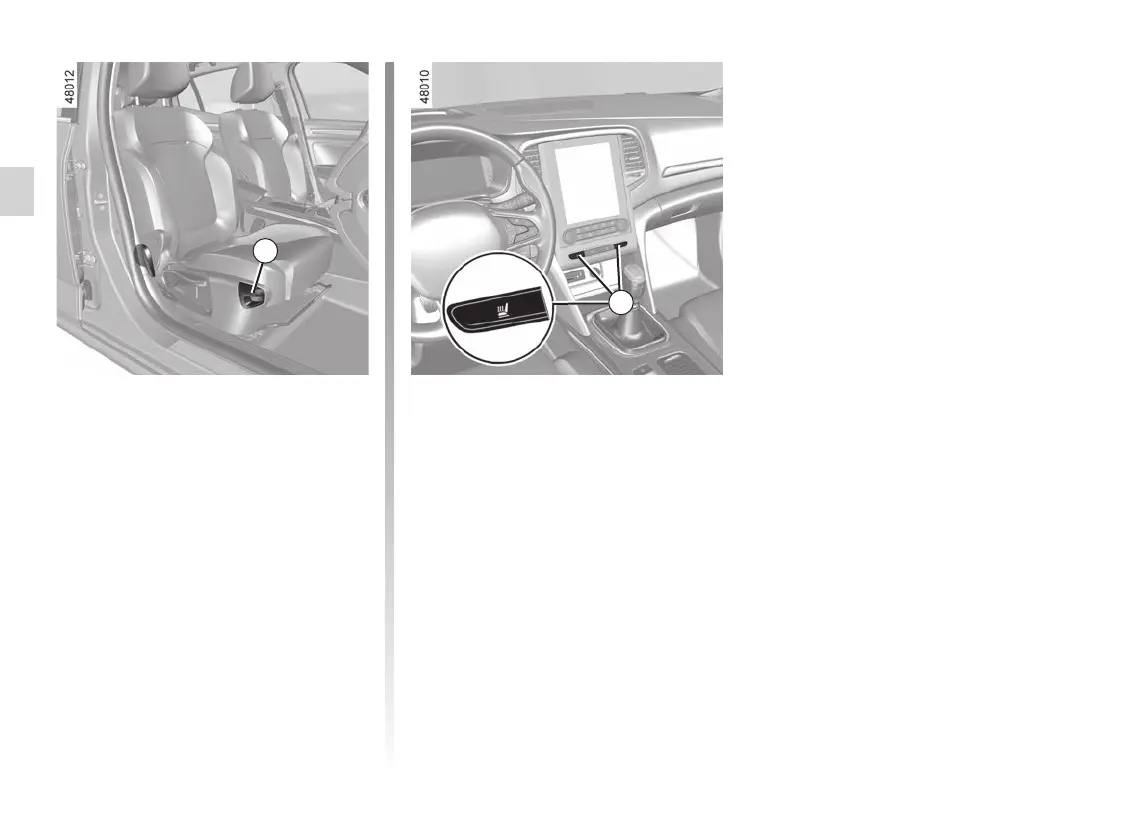 48012

48010