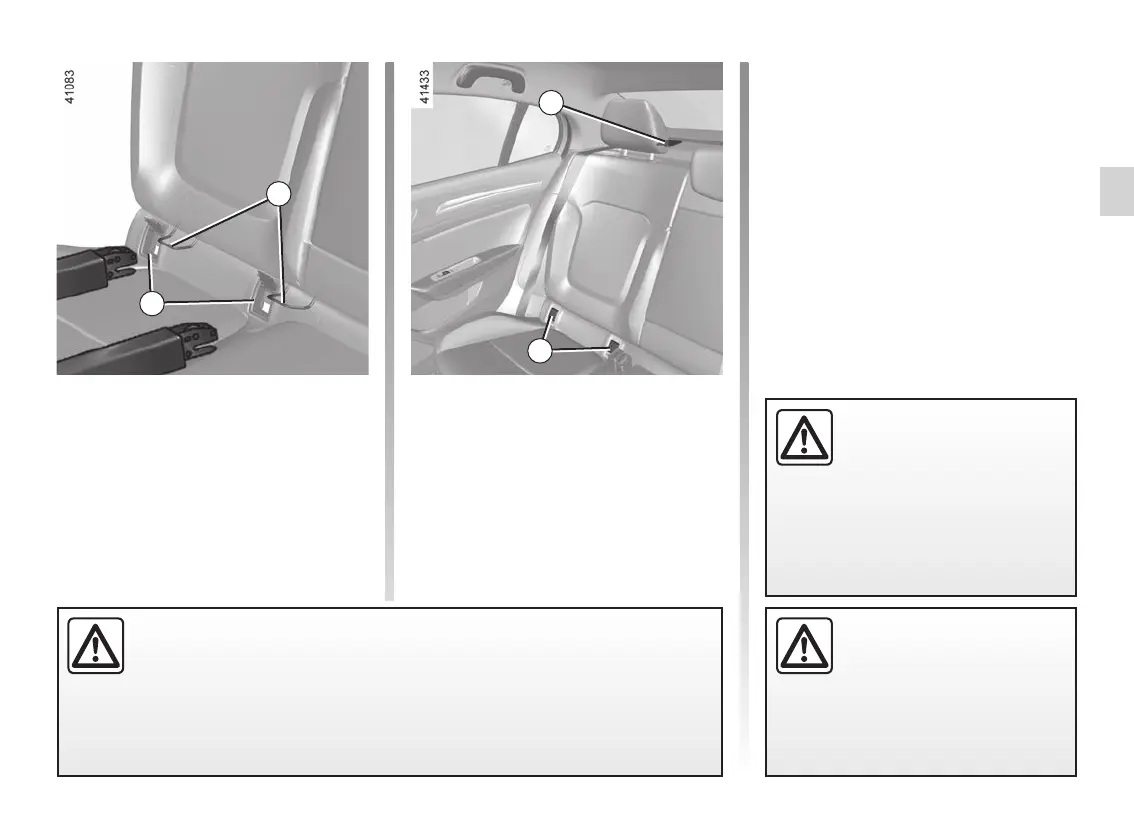 41083

41433