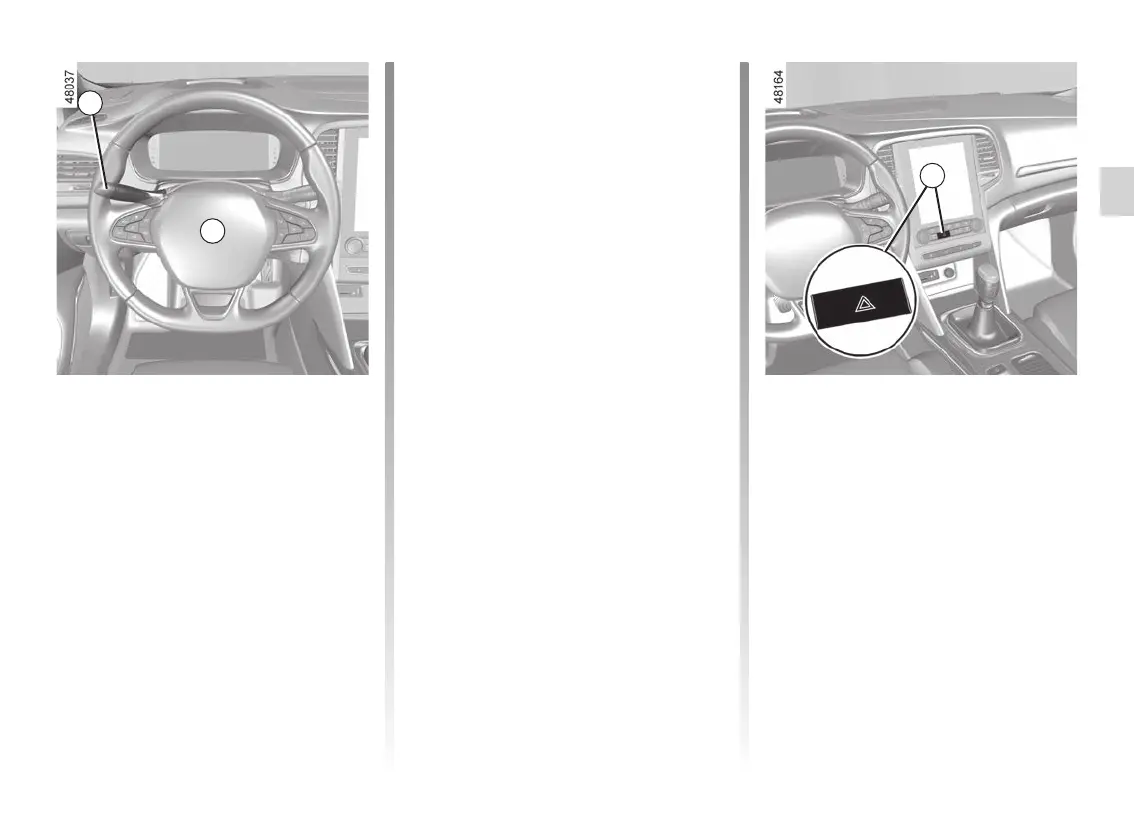 48037

48164