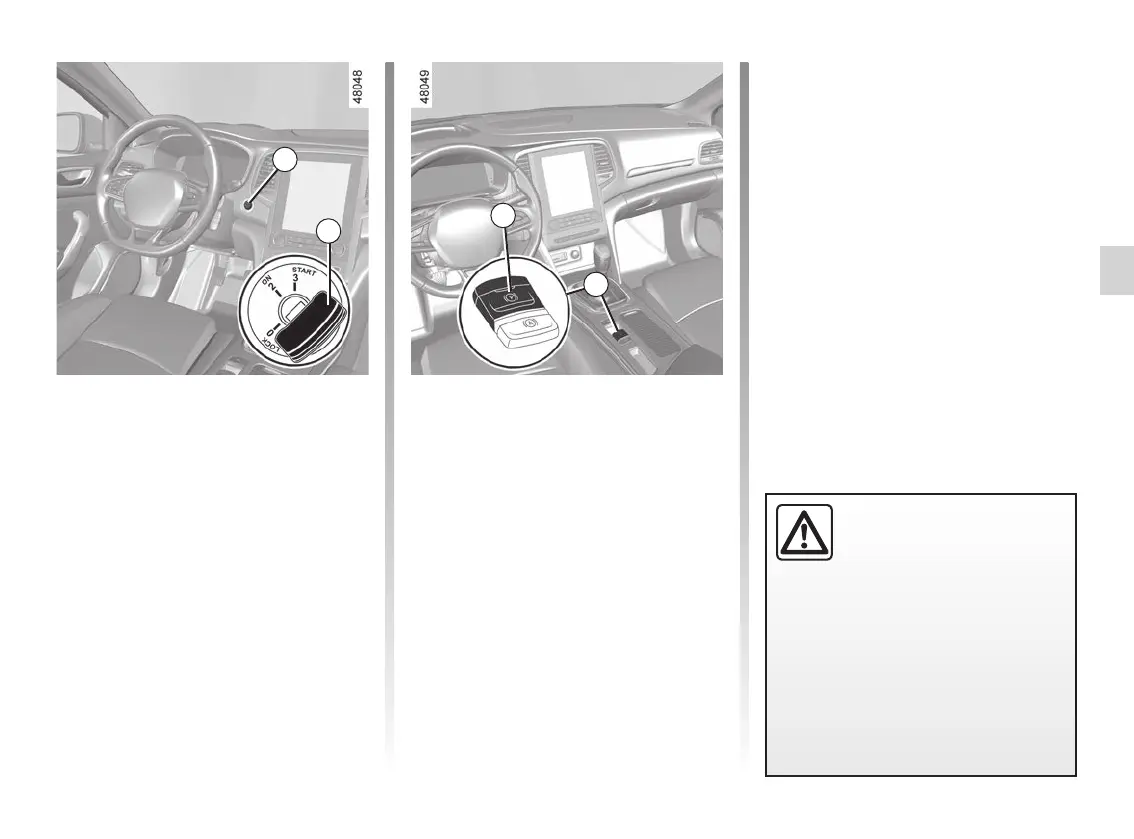 48048

START
3
ON
2
0
LOCK

48049