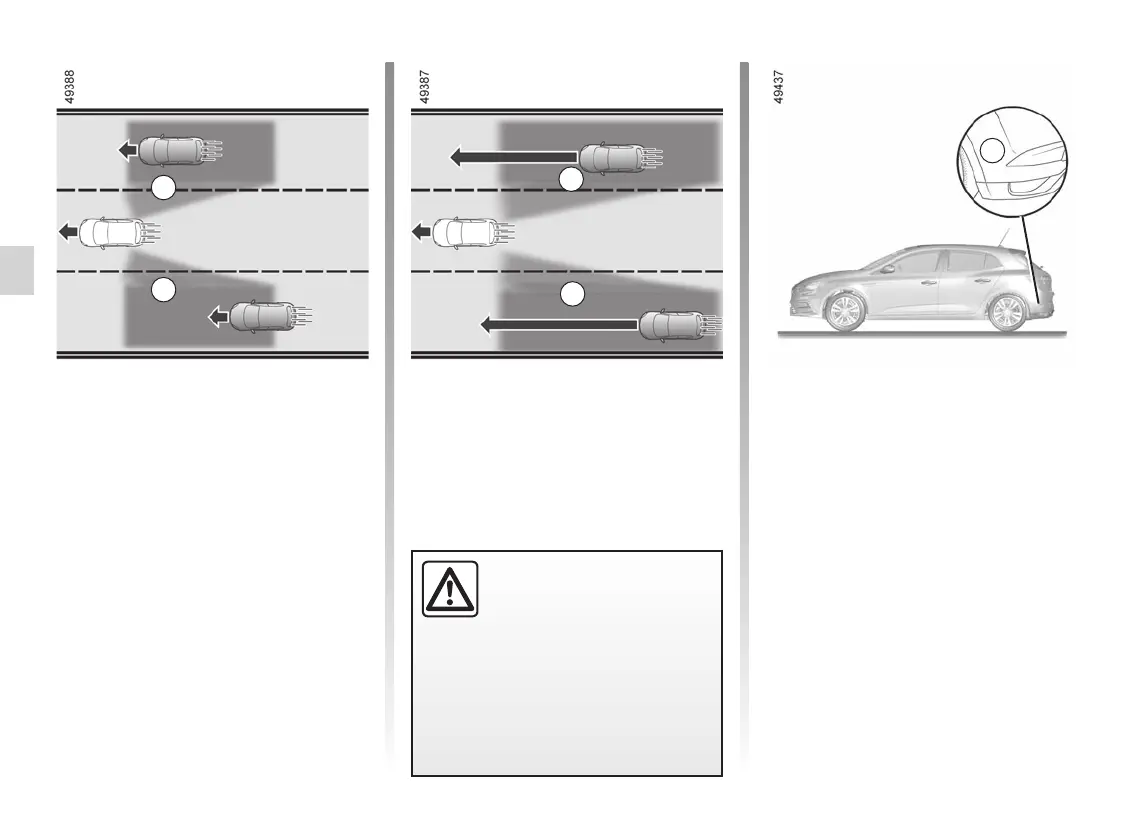 49388

49387

49437