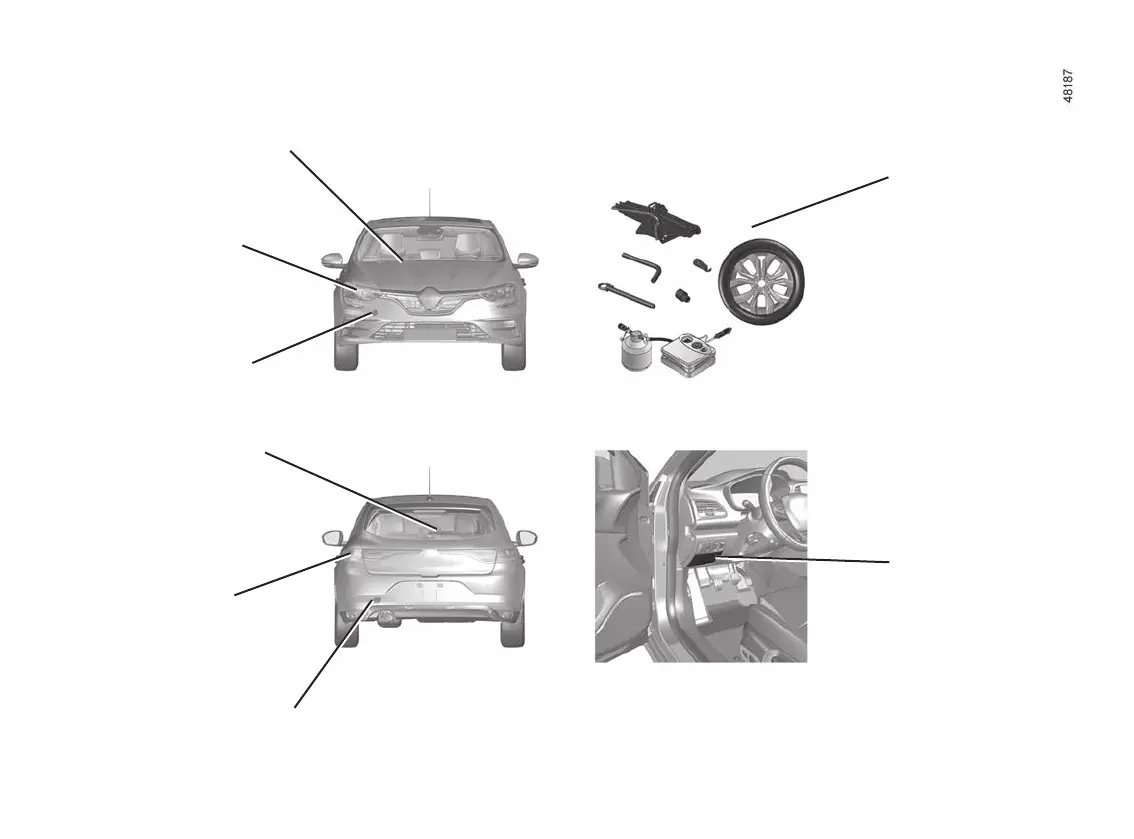 48187