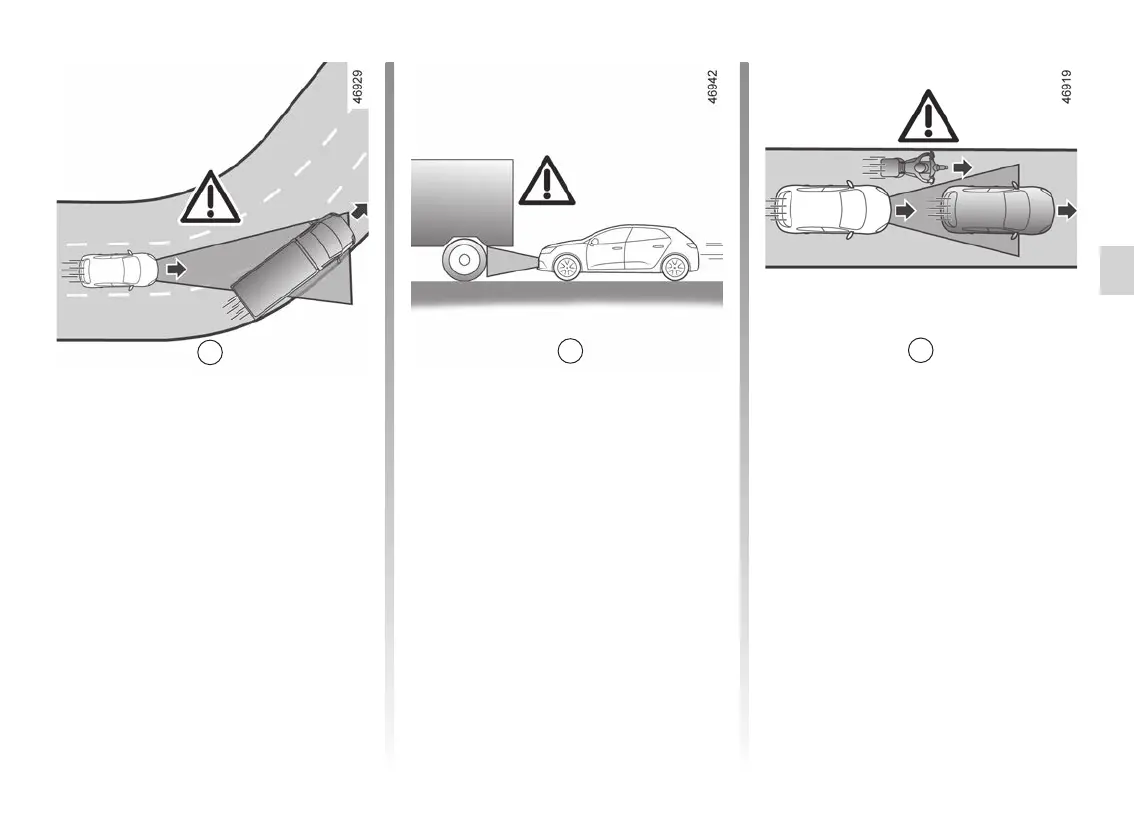 46929

46942

46919