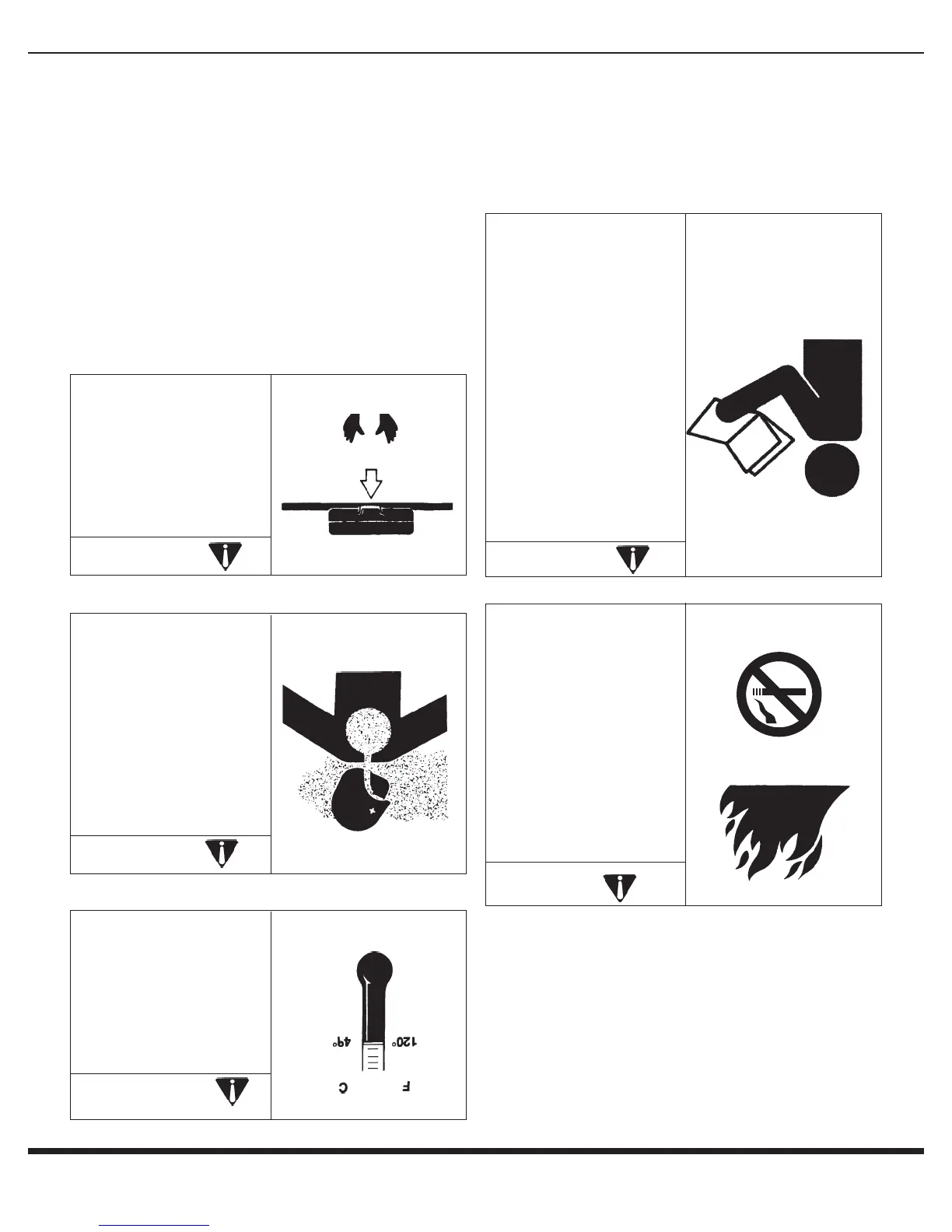 120°
49°
F
C