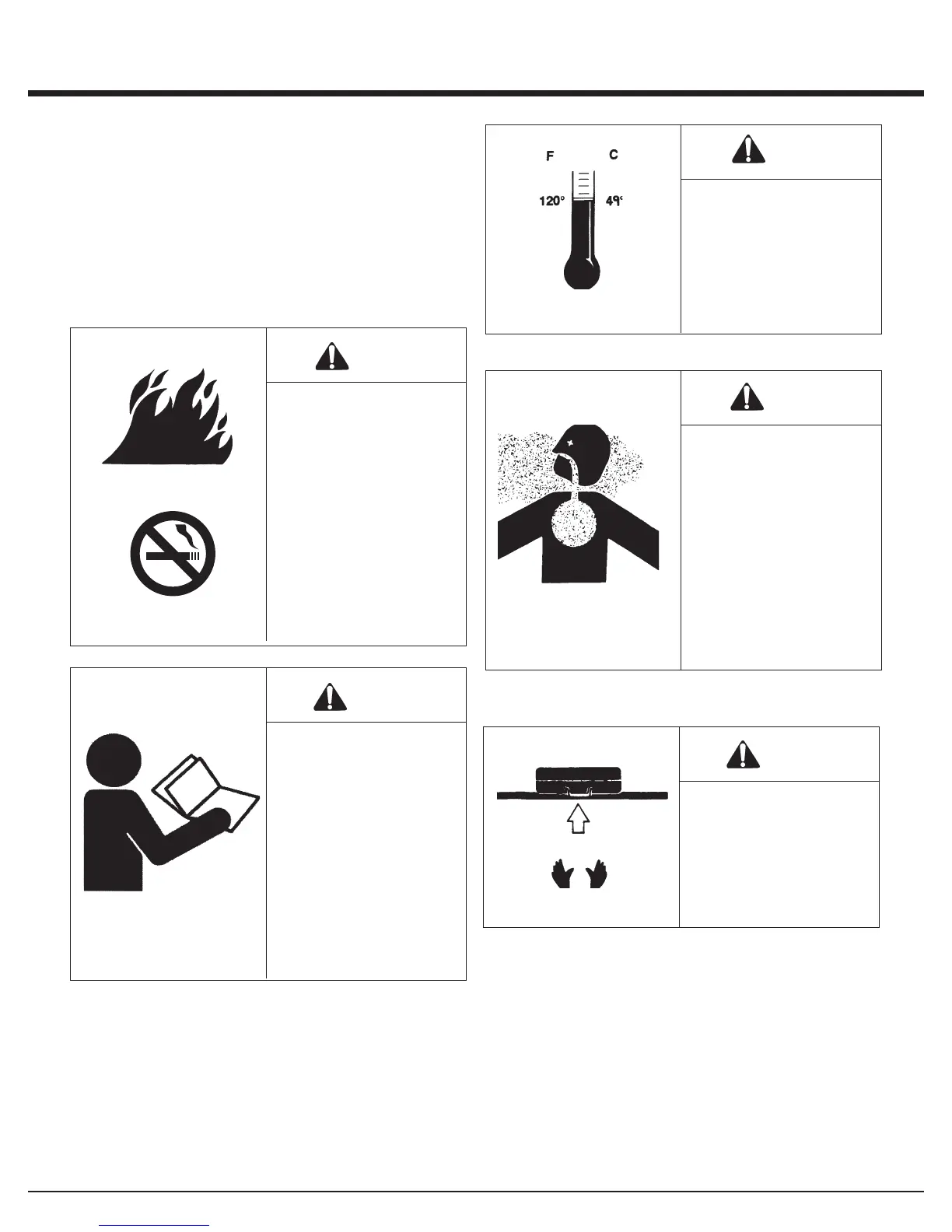 F C
120° 49°