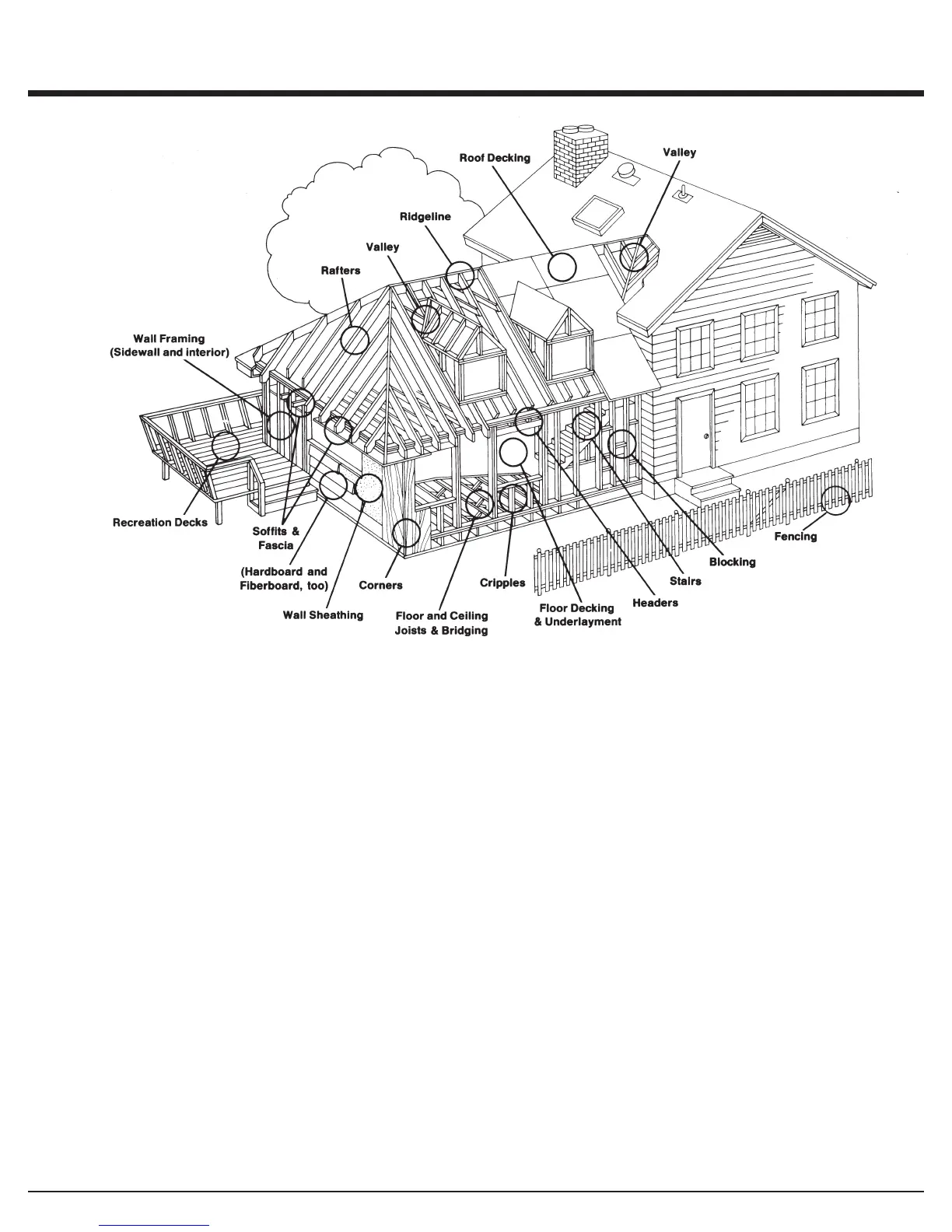 Roof Decking

Valley

Ridgeline

Valley

Rafters

Wall Framing
(Sidewall and interior)

Recreation Decks

Soffits &
Fascia

(Hardboard and
Fiberboard, too)

Wall Sheathing

Corners

Floor and Ceiling
Joists & Bridging

Cripples

Floor Decking
& Underlayment

Headers

Stairs

Blocking

Fencing