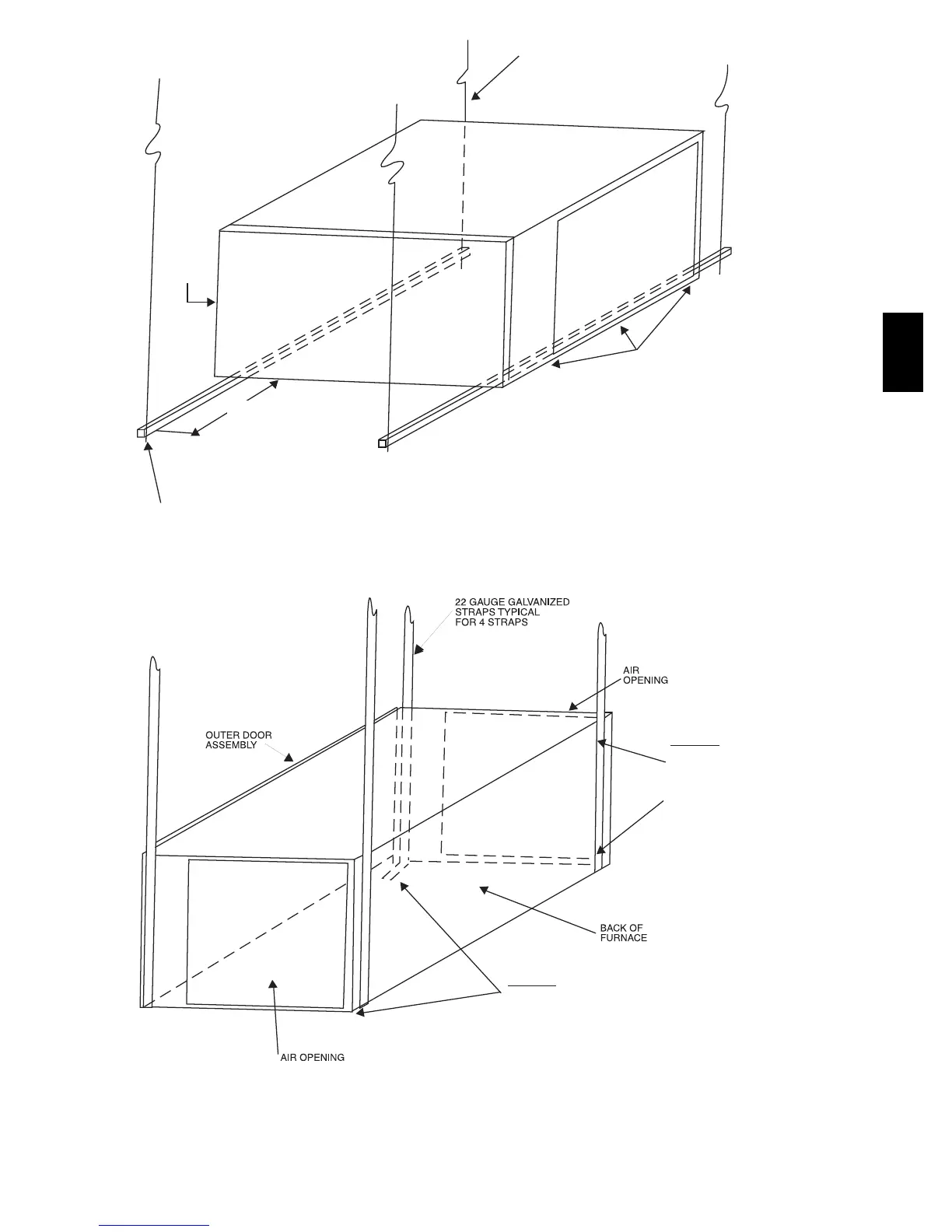 22 GAUGE GALVANIZED STRAPS TYPICAL FOR 4 STRAPS

AIR OPENING

OUTER DOOR ASSEMBLY

BACK OF FURNACE

AIR OPENING