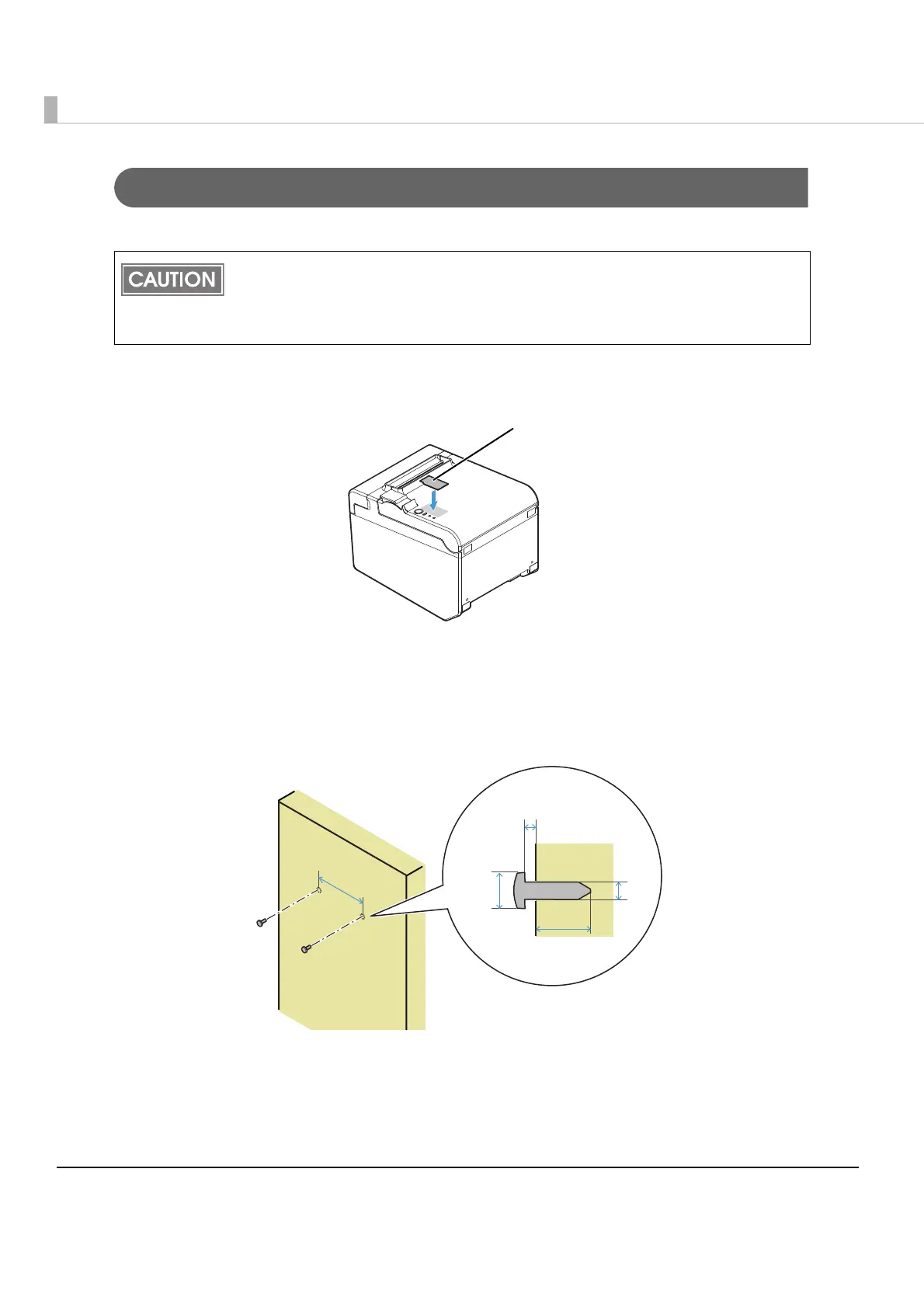 CAUTION