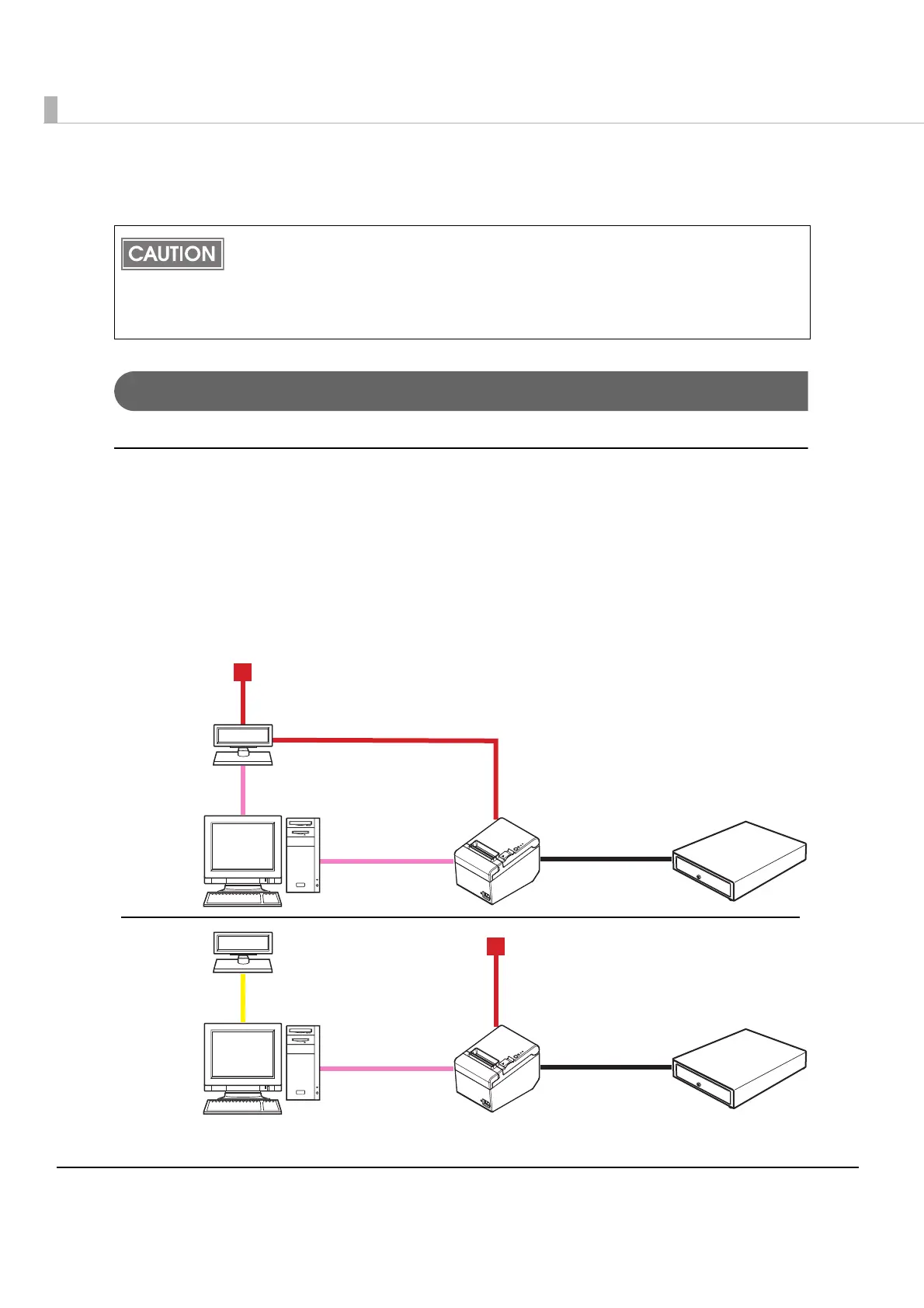 CAUTION