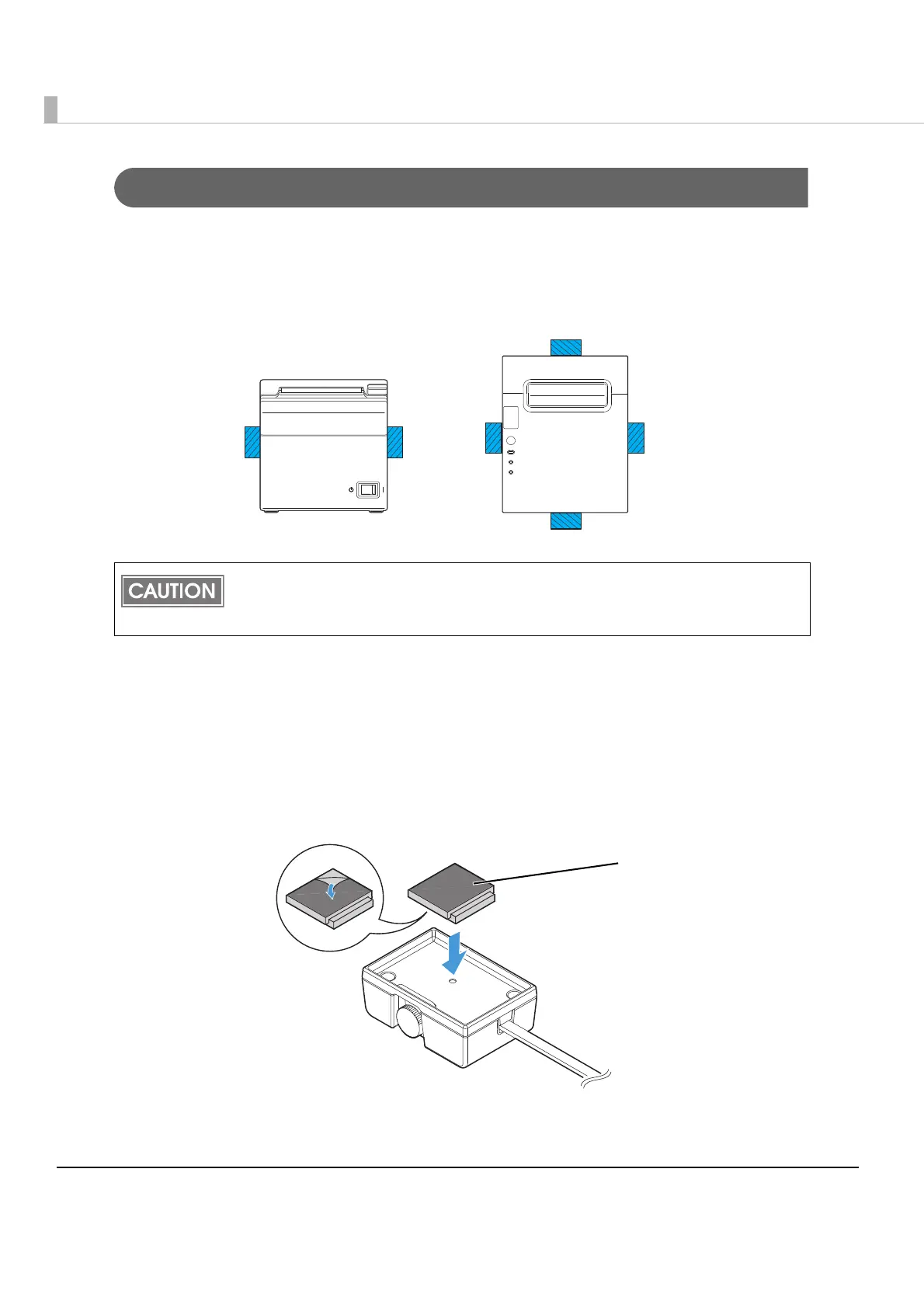 CAUTION