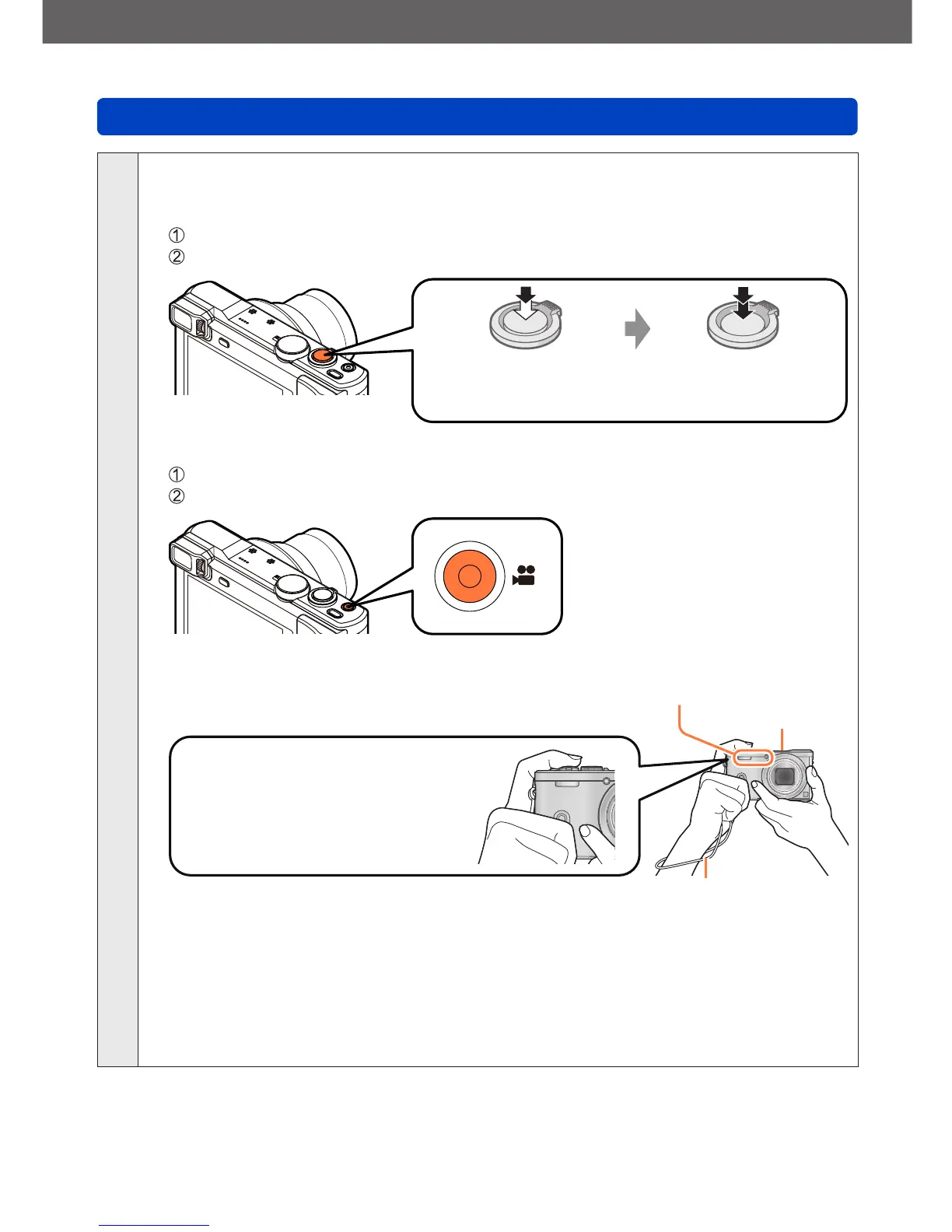 ①
②

①
②