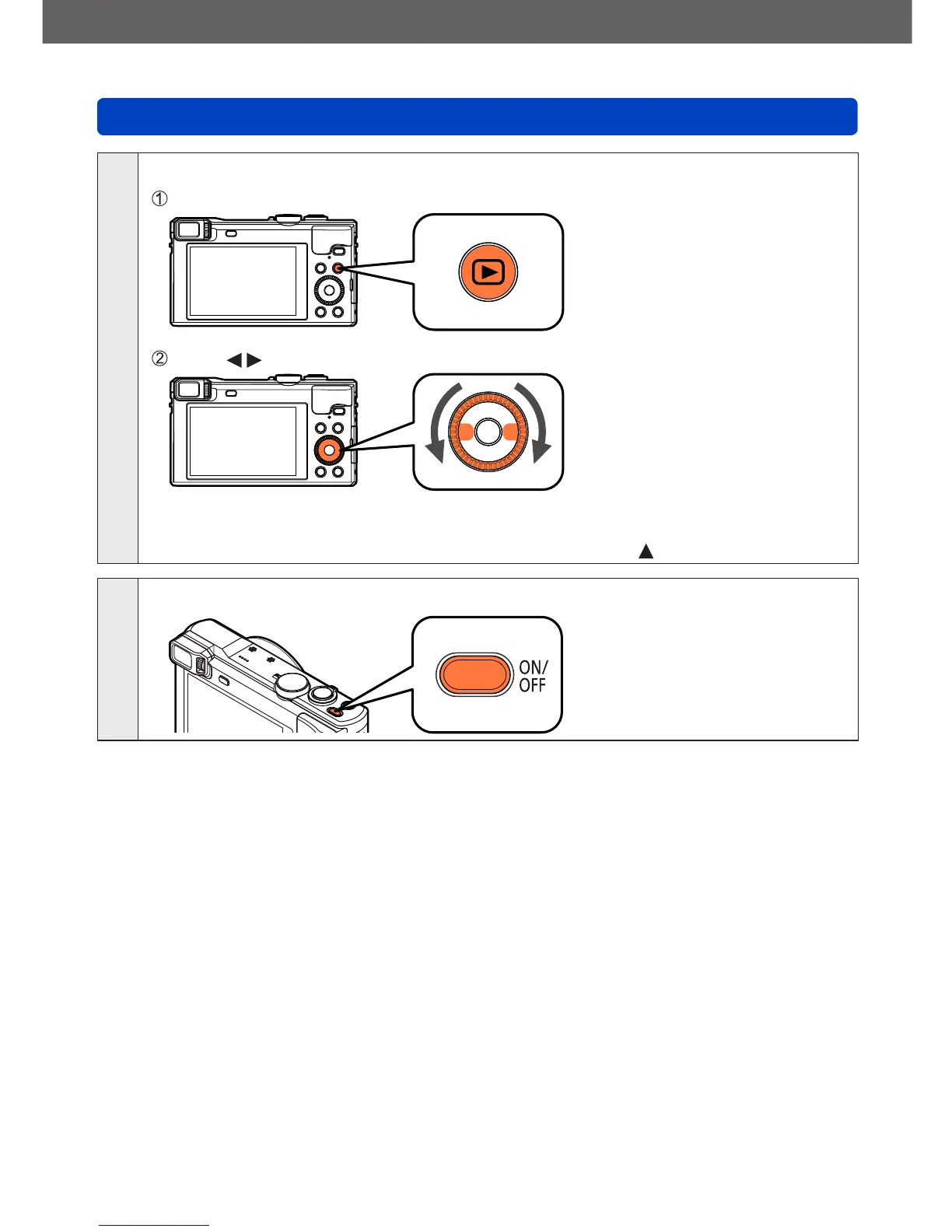 ①

②

ON/
OFF