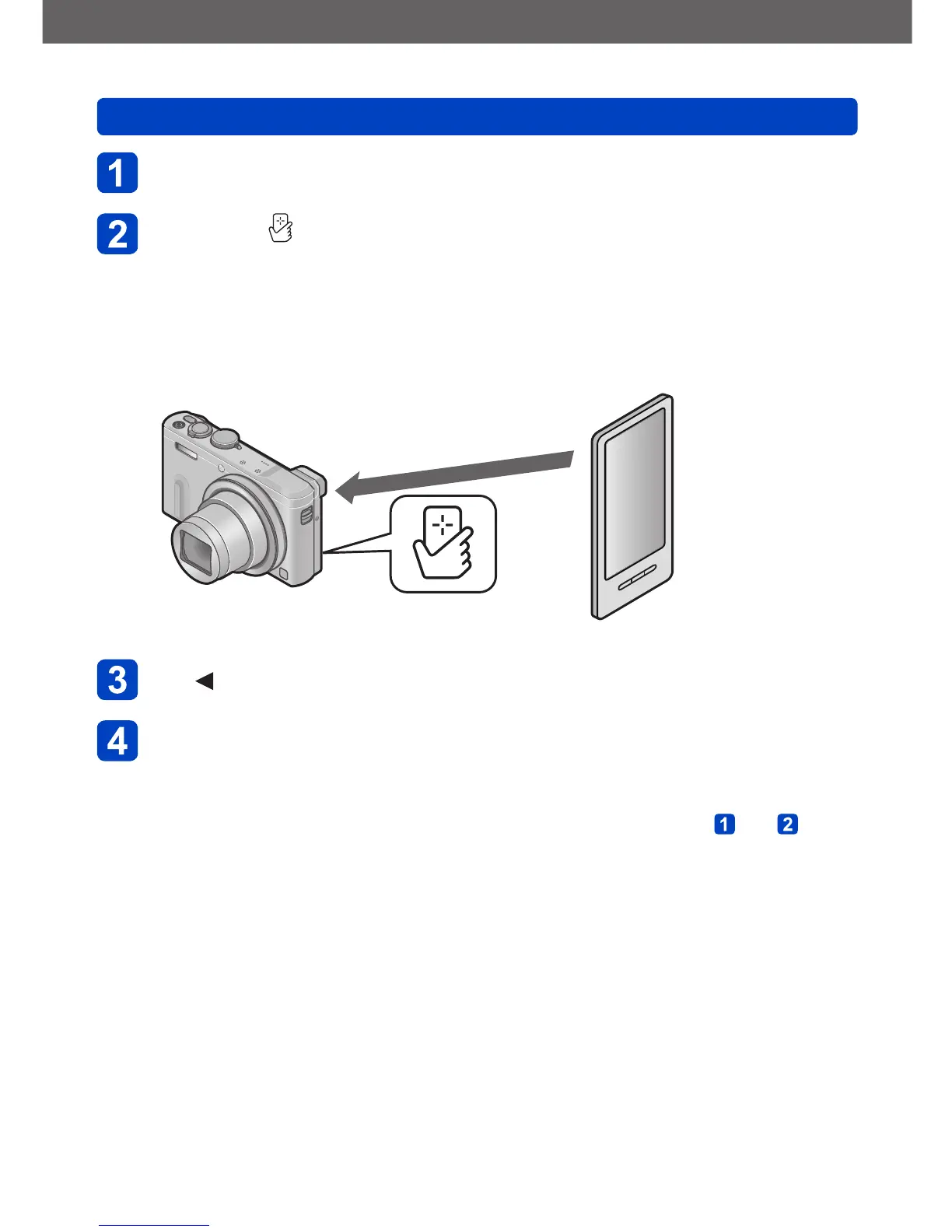 1

2

3

4

1 2