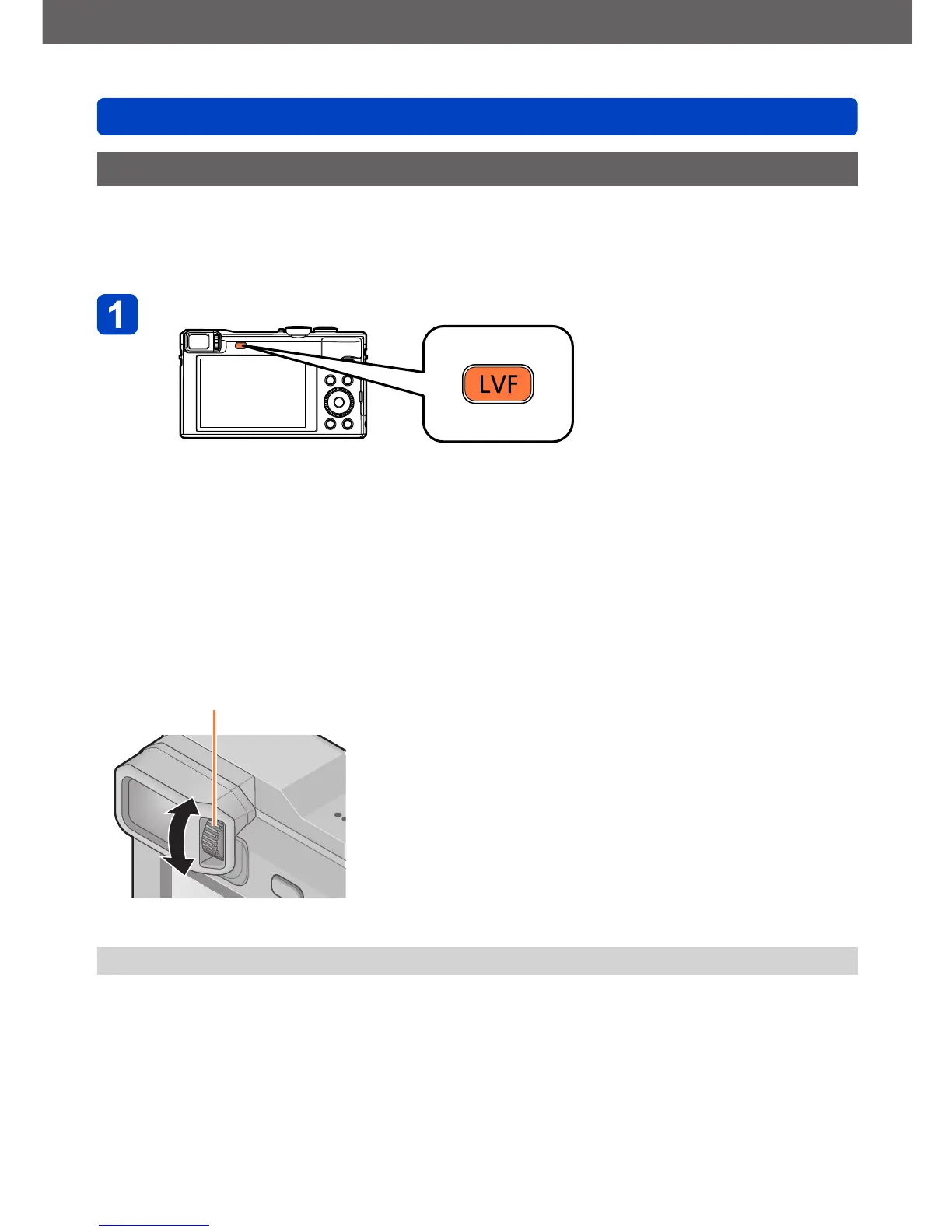 1

LVF