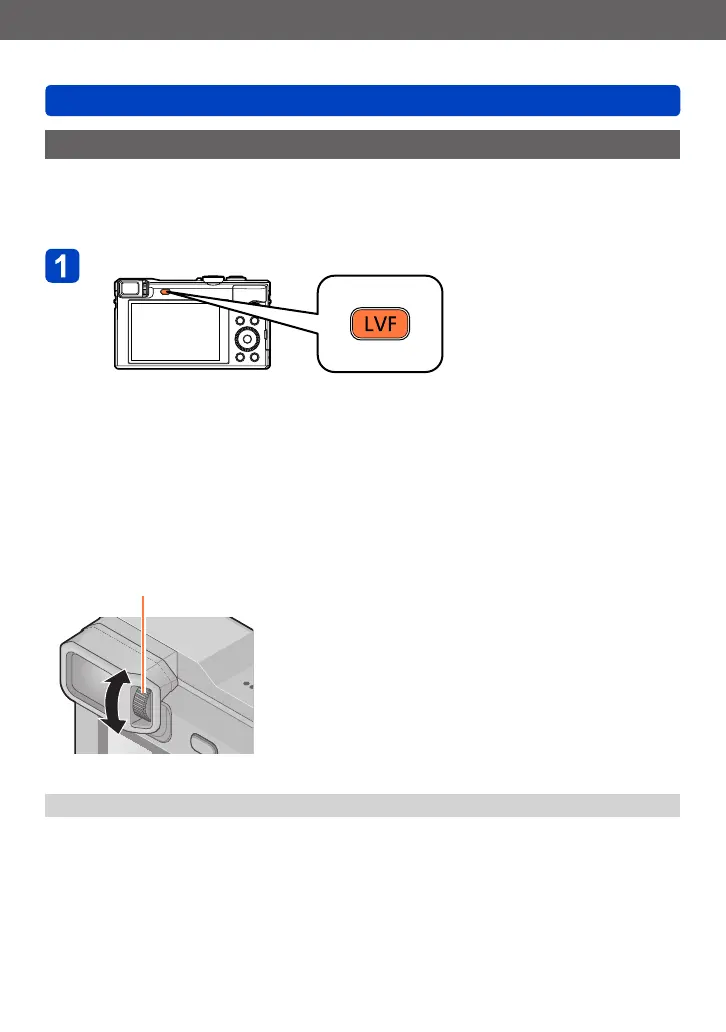 1

LVF