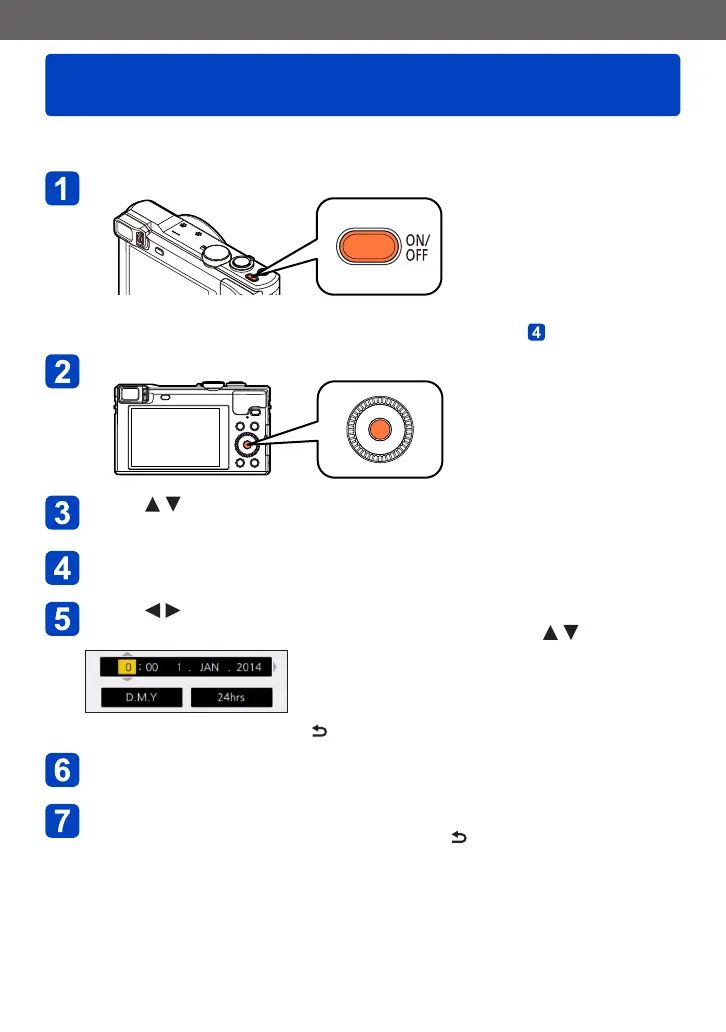 1

ON/
OFF

4

2

3

4

5

0 : 00 1 . JAN . 2014

D.M.Y

24hrs

6

7