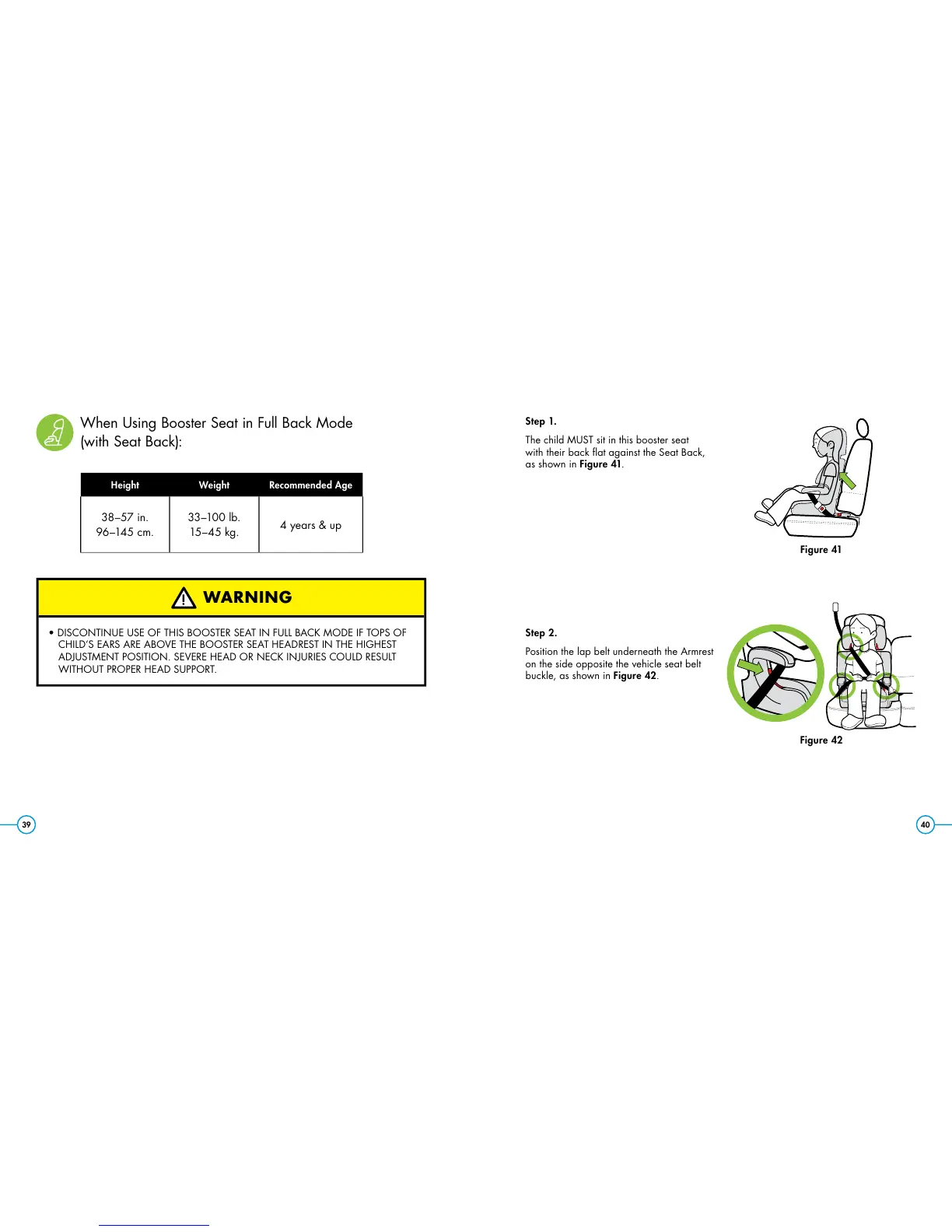 When Using Booster Seat in Full Back Mode (with Seat Back):

| Height | Weight | Recommended Age |
|---|---|---|
| 38–57 in. 96–145 cm. | 33–100 lb. 15–45 kg. | 4 years & up |

WARNING

• DISCONTINUE USE OF THIS BOOSTER SEAT IN FULL BACK MODE IF TOPS OF CHILD'S EARS ARE ABOVE THE BOOSTER SEAT HEADREST IN THE HIGHEST ADJUSTMENT POSITION. SEVERE HEAD OR NECK INJURIES COULD RESULT WITHOUT PROPER HEAD SUPPORT.

39

Step 1.

The child MUST sit in this booster seat with their back flat against the Seat Back, as shown in Figure 41.

Figure 41

Step 2.

Position the lap belt underneath the Armrest on the side opposite the vehicle seat belt buckle, as shown in Figure 42.

Figure 42

40