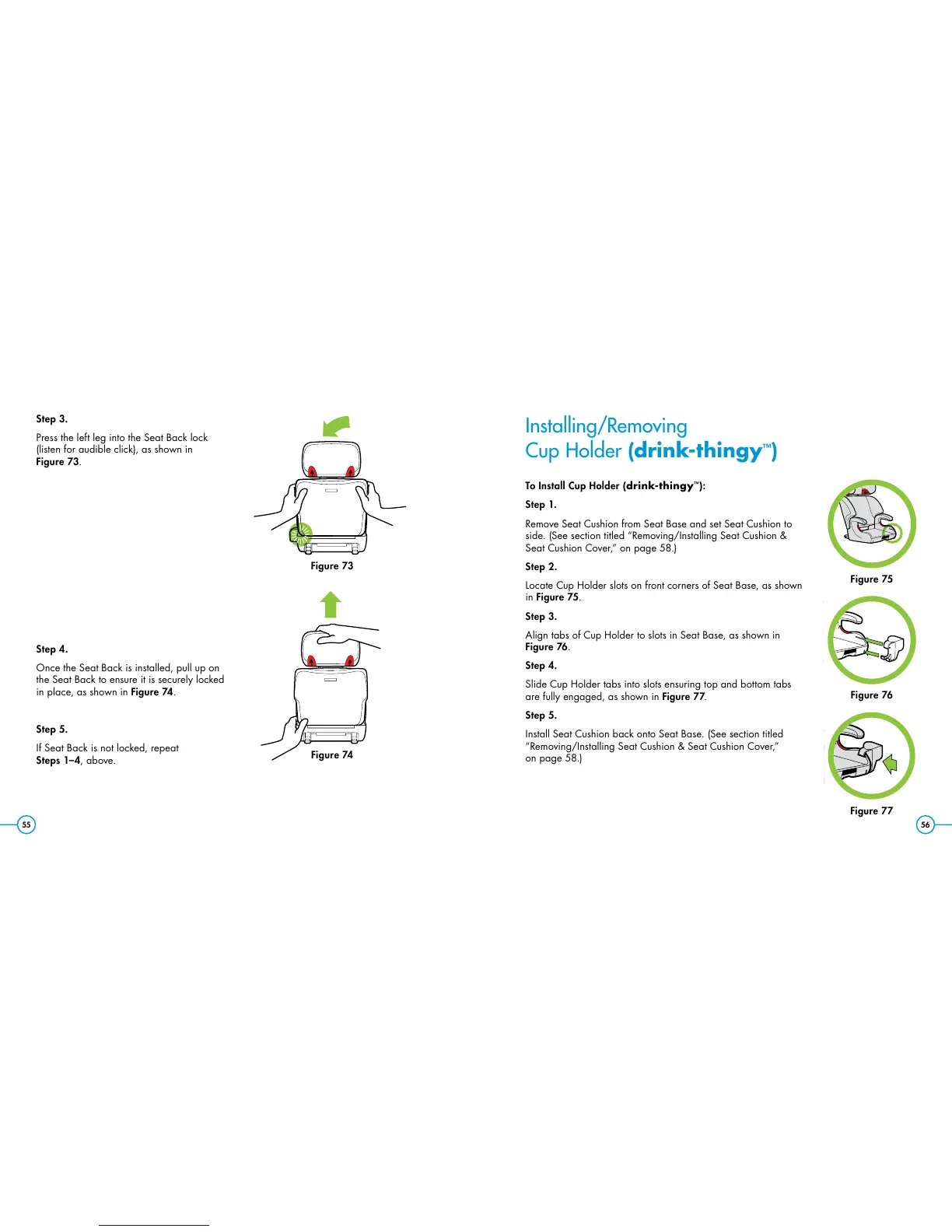 Step 3.

Press the left leg into the Seat Back lock (listen for audible click), as shown in Figure 73.

Figure 73

Step 4.

Once the Seat Back is installed, pull up on the Seat Back to ensure it is securely locked in place, as shown in Figure 74.

Step 5.

If Seat Back is not locked, repeat Steps 1–4, above.

Figure 74

55

Installing/Removing Cup Holder (drink-thingy™)

To Install Cup Holder (drink-thingy™):

Step 1.

Remove Seat Cushion from Seat Base and set Seat Cushion to side. (See section titled "Removing/Installing Seat Cushion & Seat Cushion Cover," on page 58.)

Step 2.

Locate Cup Holder slots on front corners of Seat Base, as shown in Figure 75.

Step 3.

Align tabs of Cup Holder to slots in Seat Base, as shown in Figure 76.

Step 4.

Slide Cup Holder tabs into slots ensuring top and bottom tabs are fully engaged, as shown in Figure 77.

Step 5.

Install Seat Cushion back onto Seat Base. (See section titled "Removing/Installing Seat Cushion & Seat Cushion Cover," on page 58.)

Figure 75

Figure 76

Figure 77

56