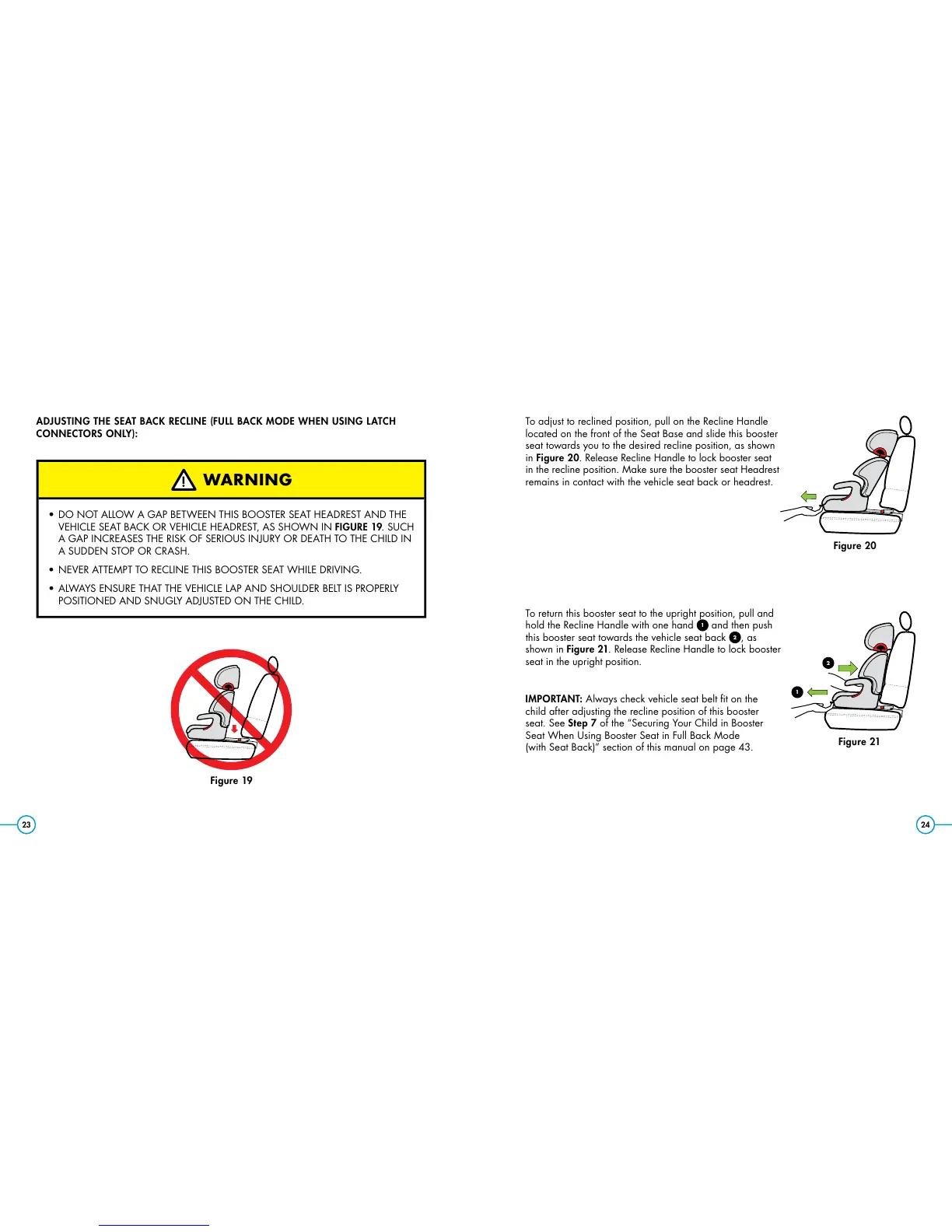 ADJUSTING THE SEAT BACK RECLINE (FULL BACK MODE WHEN USING LATCH CONNECTORS ONLY):

WARNING

• DO NOT ALLOW A GAP BETWEEN THIS BOOSTER SEAT HEADREST AND THE VEHICLE SEAT BACK OR VEHICLE HEADREST, AS SHOWN IN FIGURE 19. SUCH A GAP INCREASES THE RISK OF SERIOUS INJURY OR DEATH TO THE CHILD IN A SUDDEN STOP OR CRASH.

• NEVER ATTEMPT TO RECLINE THIS BOOSTER SEAT WHILE DRIVING.

• ALWAYS ENSURE THAT THE VEHICLE LAP AND SHOULDER BELT IS PROPERLY POSITIONED AND SNUGLY ADJUSTED ON THE CHILD.

Figure 19

23

To adjust to reclined position, pull on the Recline Handle located on the front of the Seat Base and slide this booster seat towards you to the desired recline position, as shown in Figure 20. Release Recline Handle to lock booster seat in the recline position. Make sure the booster seat Headrest remains in contact with the vehicle seat back or headrest.

Figure 20

To return this booster seat to the upright position, pull and hold the Recline Handle with one hand 1 and then push this booster seat towards the vehicle seat back 2, as shown in Figure 21. Release Recline Handle to lock booster seat in the upright position.

IMPORTANT: Always check vehicle seat belt fit on the child after adjusting the recline position of this booster seat. See Step 7 of the "Securing Your Child in Booster Seat When Using Booster Seat in Full Back Mode (with Seat Back)" section of this manual on page 43.

2

1

Figure 21

24