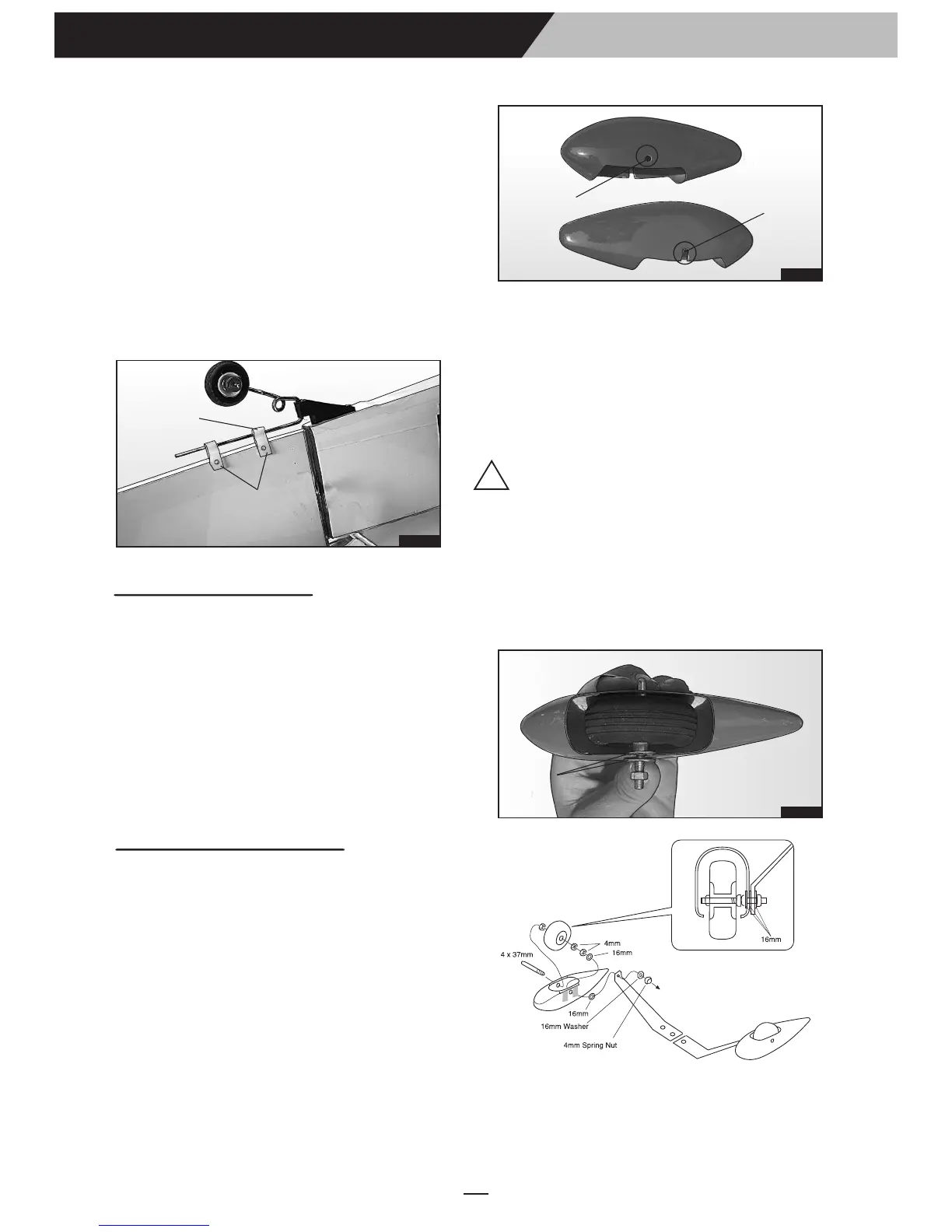 4mm
16mm
4 x 37mm
16mm
16mm Washer
4mm Spring Nut
16mm