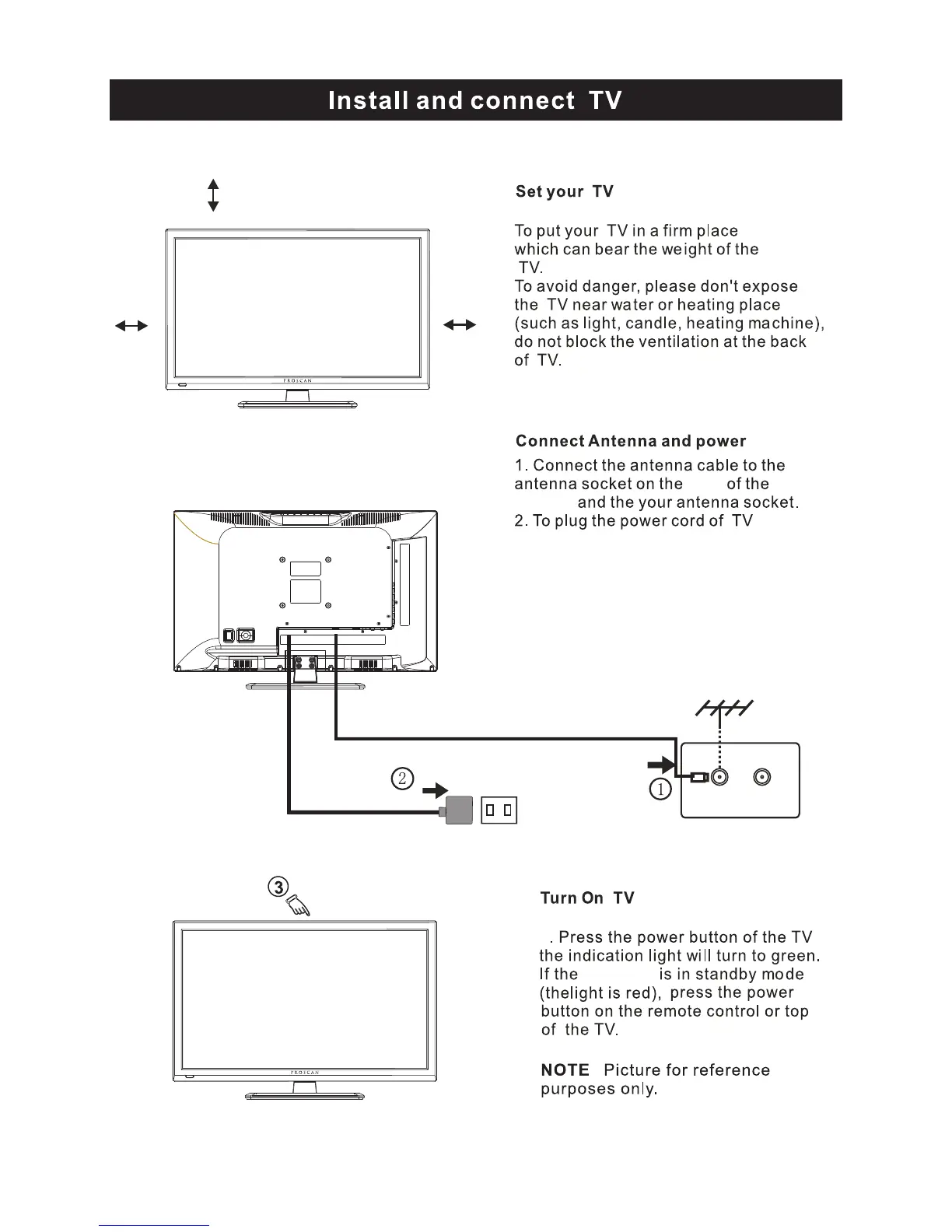 Install and connect TV

PROSCAN

Set your TV

To put your TV in a firm place which can bear the weight of the TV.
To avoid danger, please don't expose the TV near water or heating place (such as light, candle, heating machine), do not block the ventilation at the back of TV.

Connect Antenna and power

1. Connect the antenna cable to the antenna socket on the of the and the your antenna socket.
2. To plug the power cord of TV

②

①

③

PROSCAN

Turn On TV

. Press the power button of the TV the indication light will turn to green. If the is in standby mode (thelight is red), press the power button on the remote control or top of the TV.

NOTE Picture for reference purposes only.