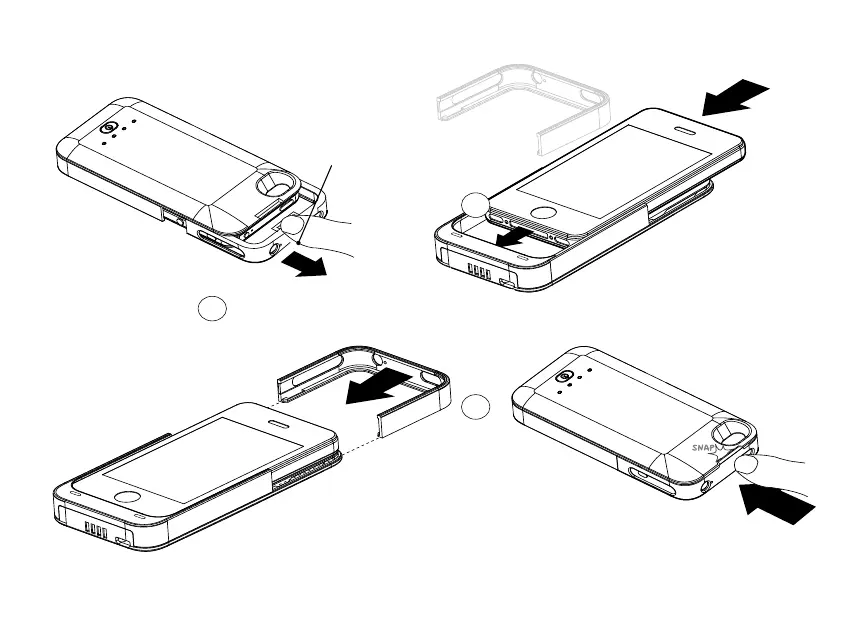 SNAP