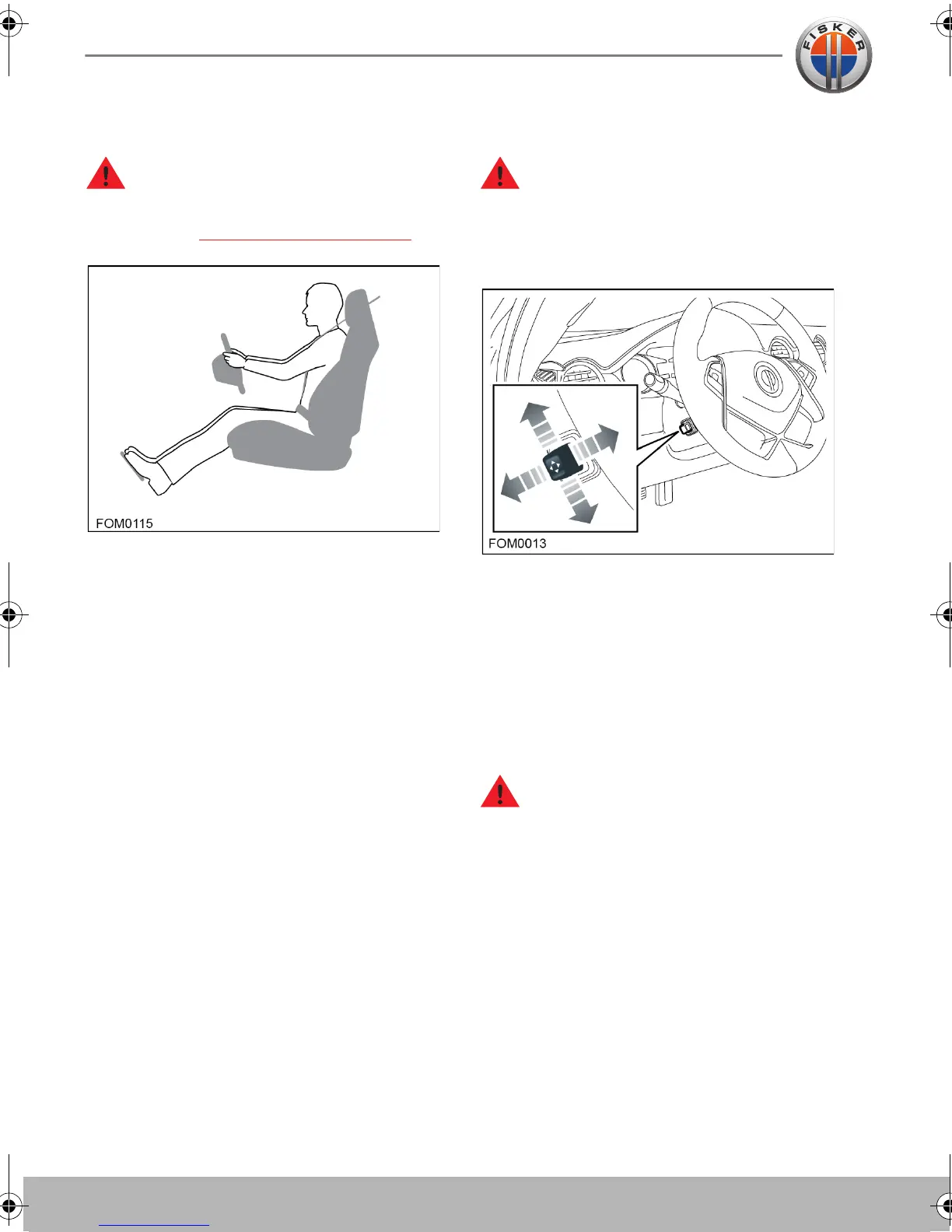 FISKER

FOM0115

FOM0013