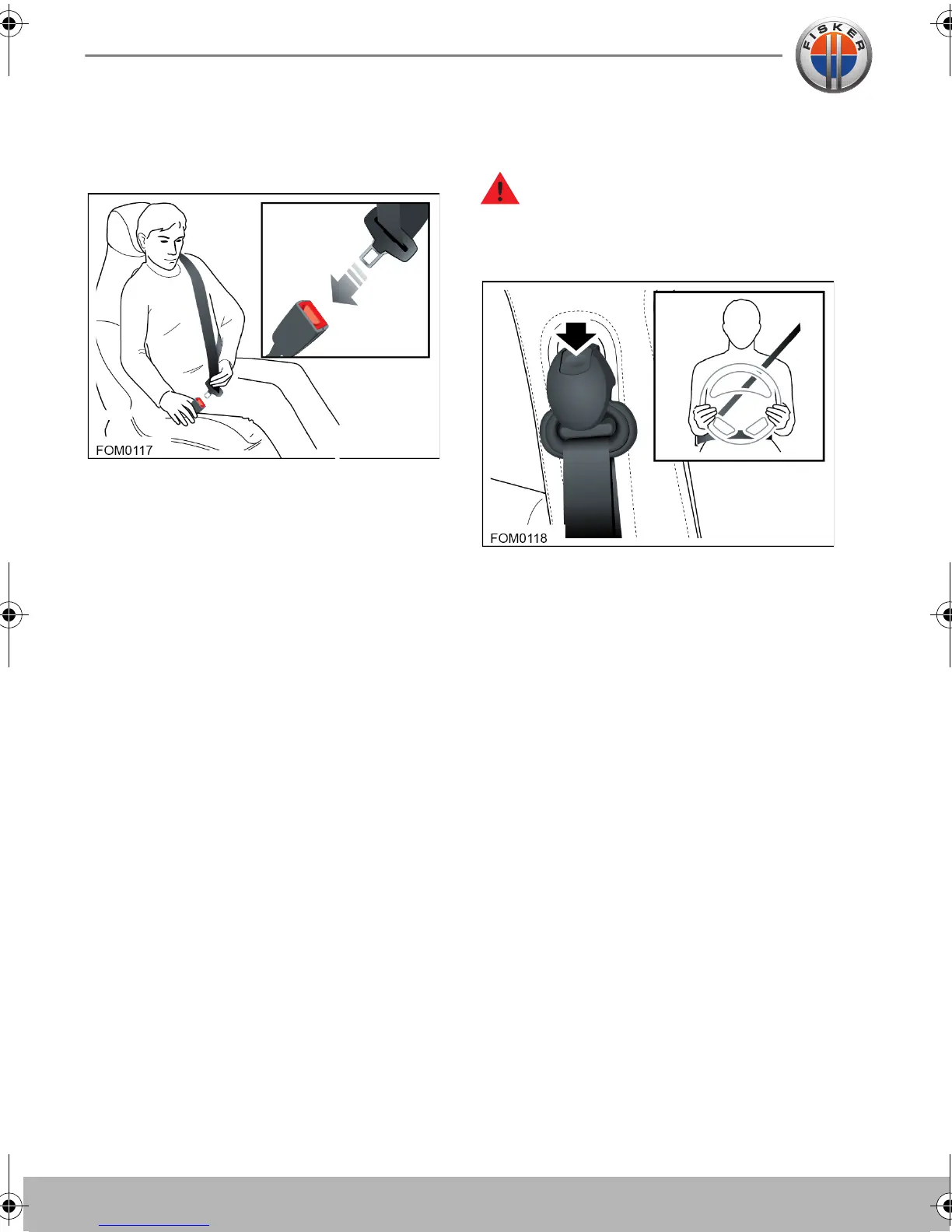 FISKER

FOM0117

FOM0118