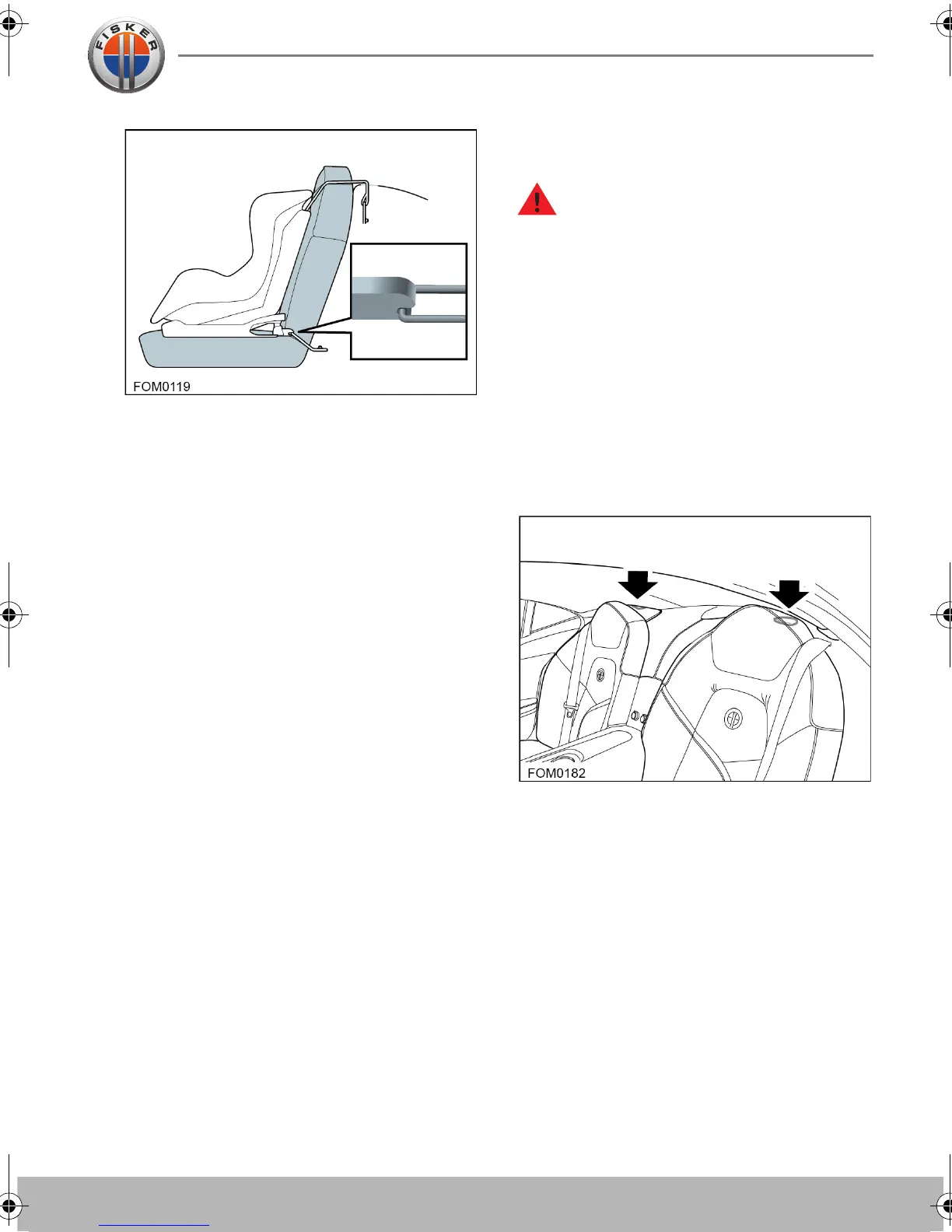 FISKER

FOM0119

FOM0182