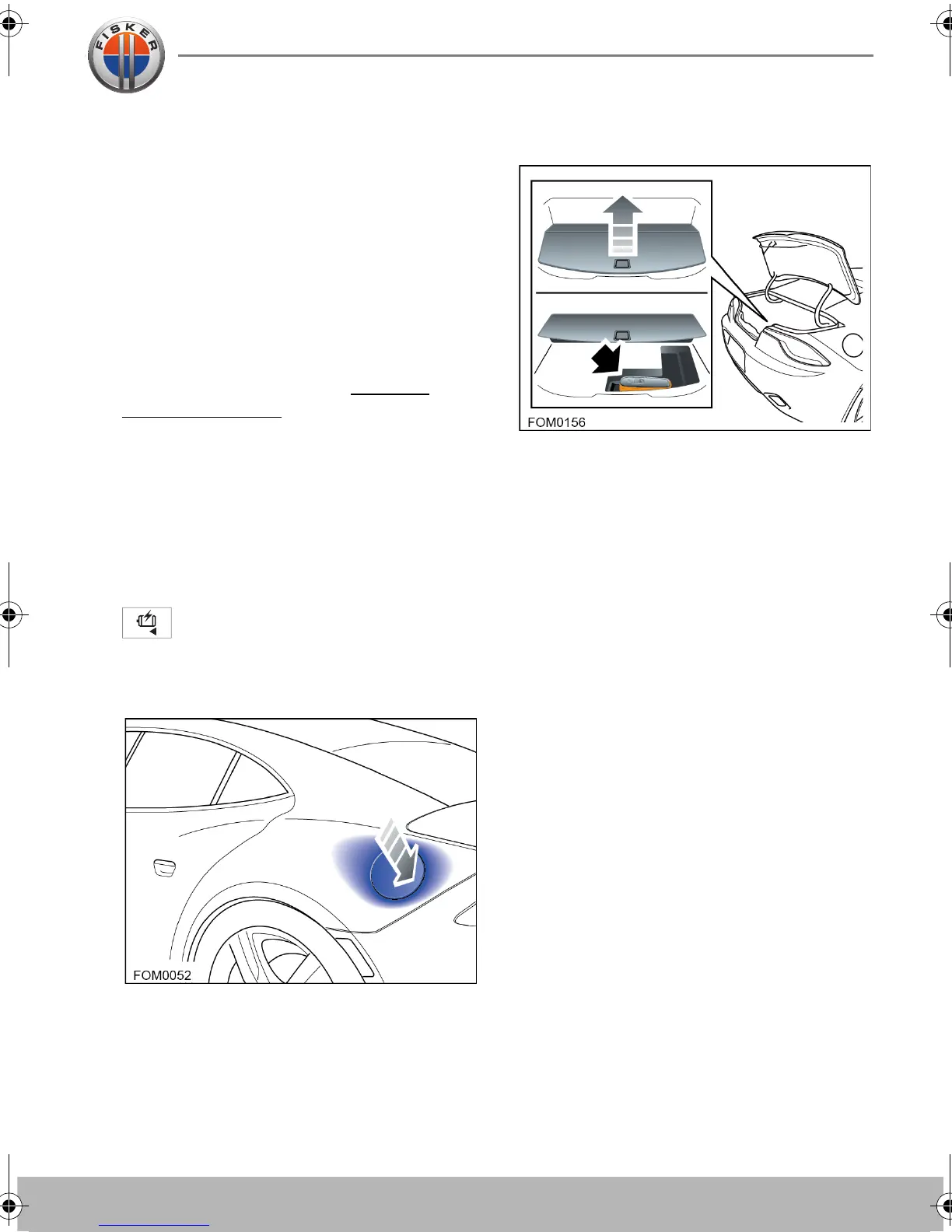 FISKER

FOM0156

FOM0052