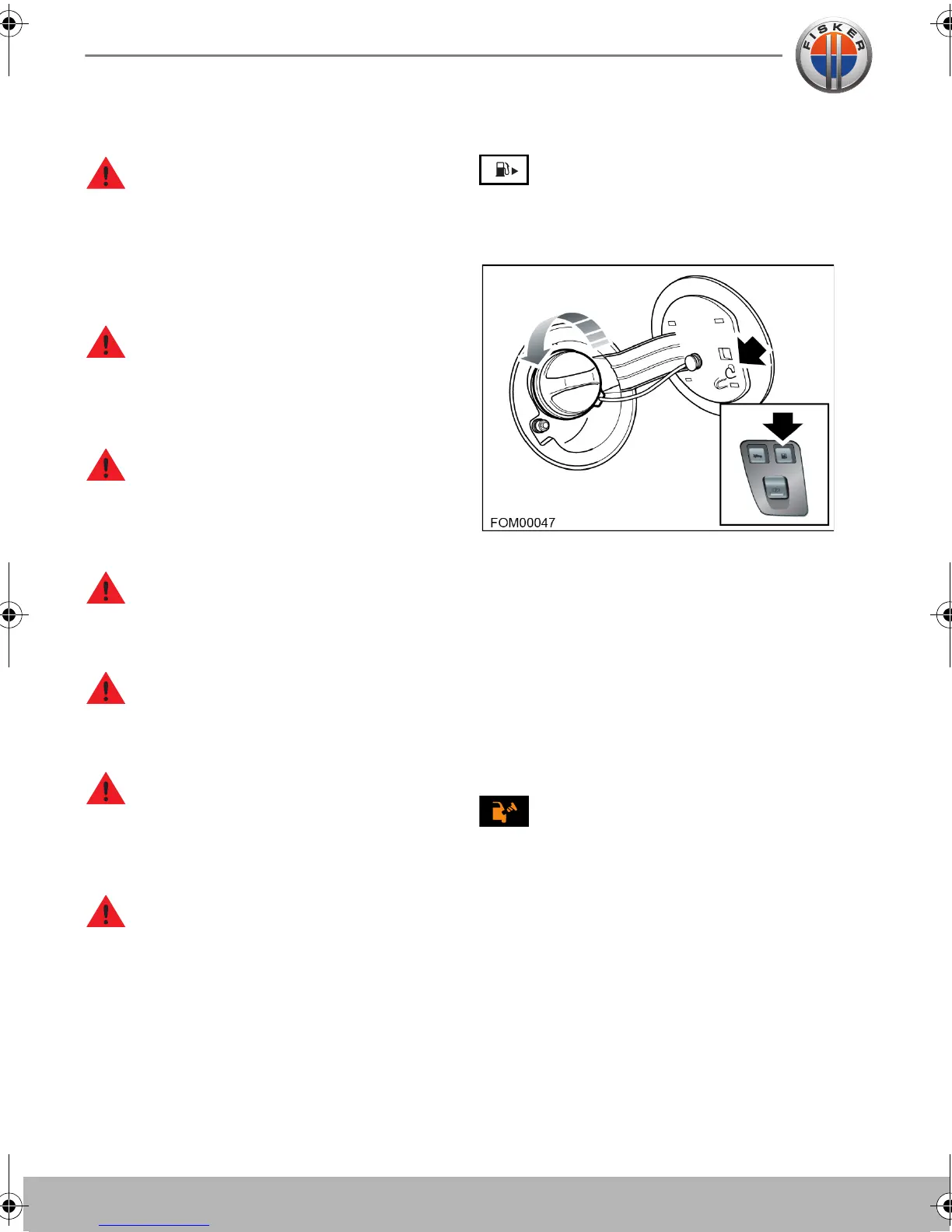 FISKER

FOM00047