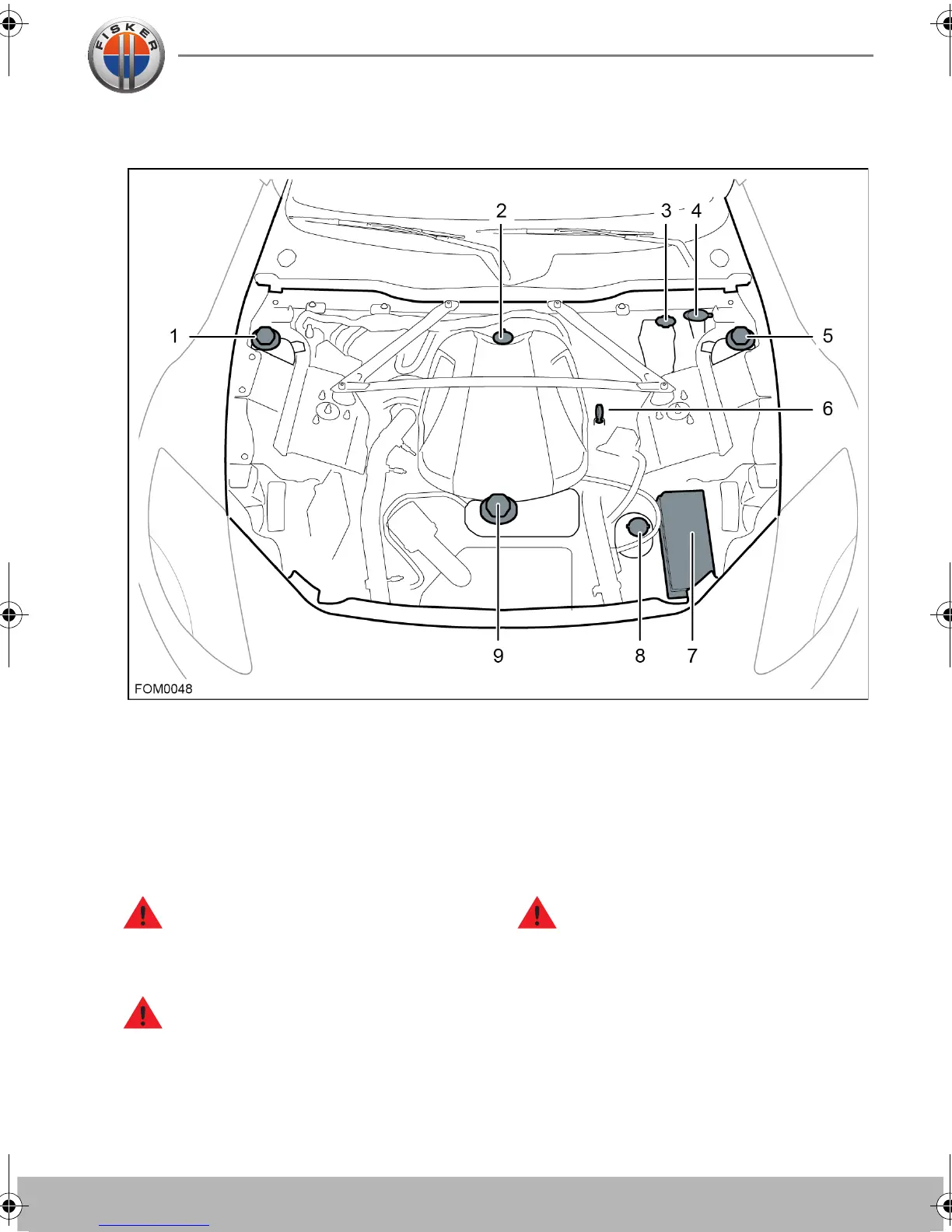 FISKER

2
3
4
1
5
6
9
8
7
FOM0048