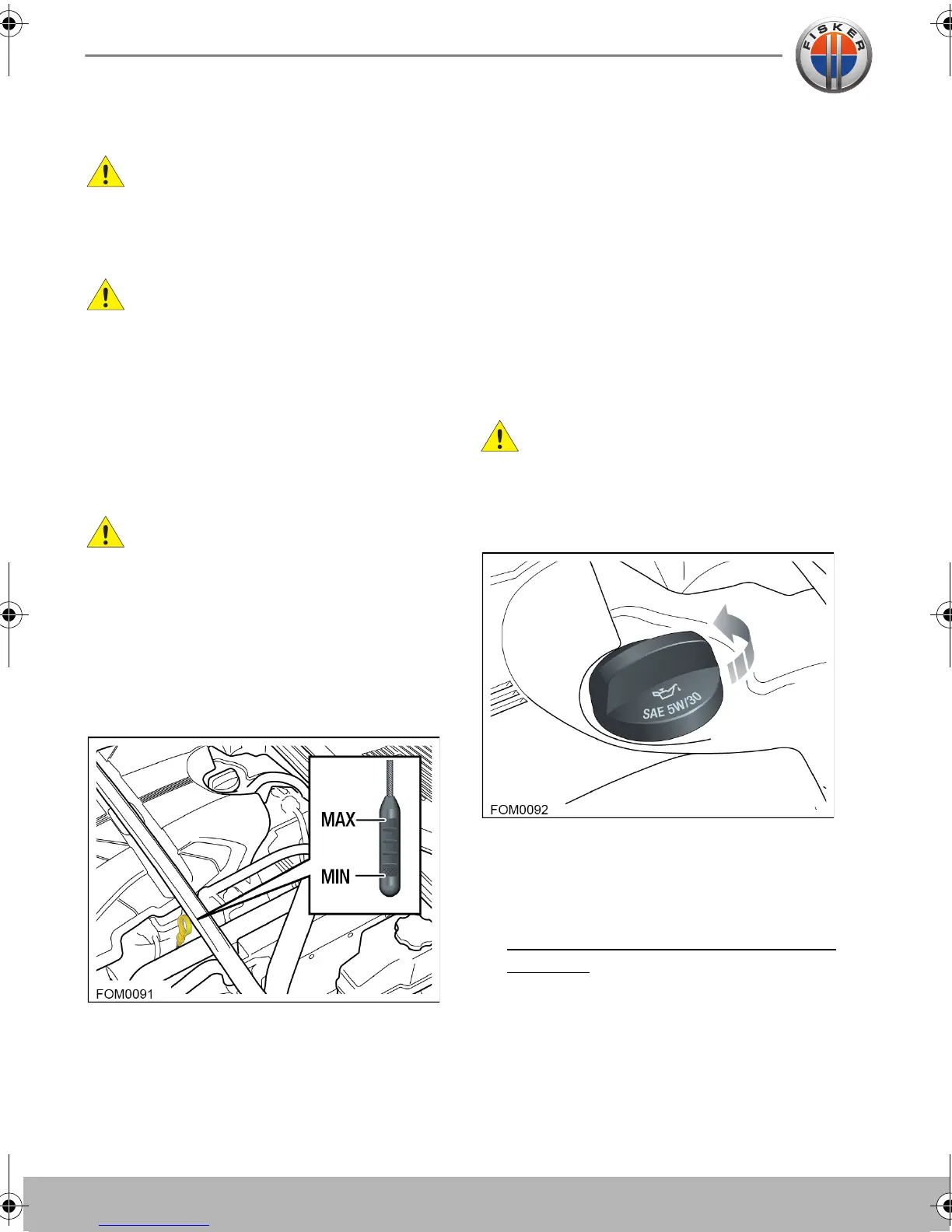 FISKER

MAX

MIN

FOM0091

SAE 5W/30

FOM0092