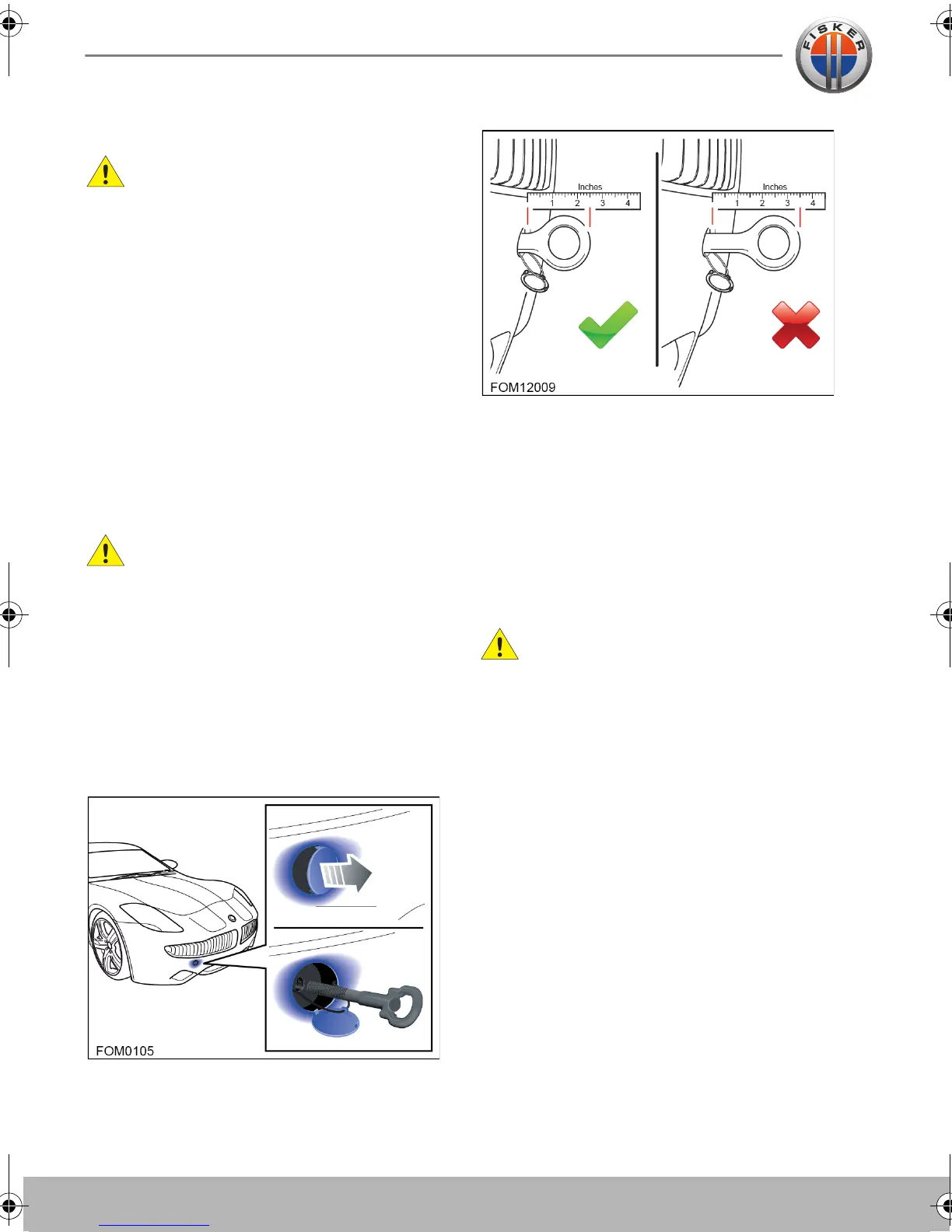 FISKER

Inches
1 2 3 4

Inches
1 2 3 4

FOM12009

FOM0105