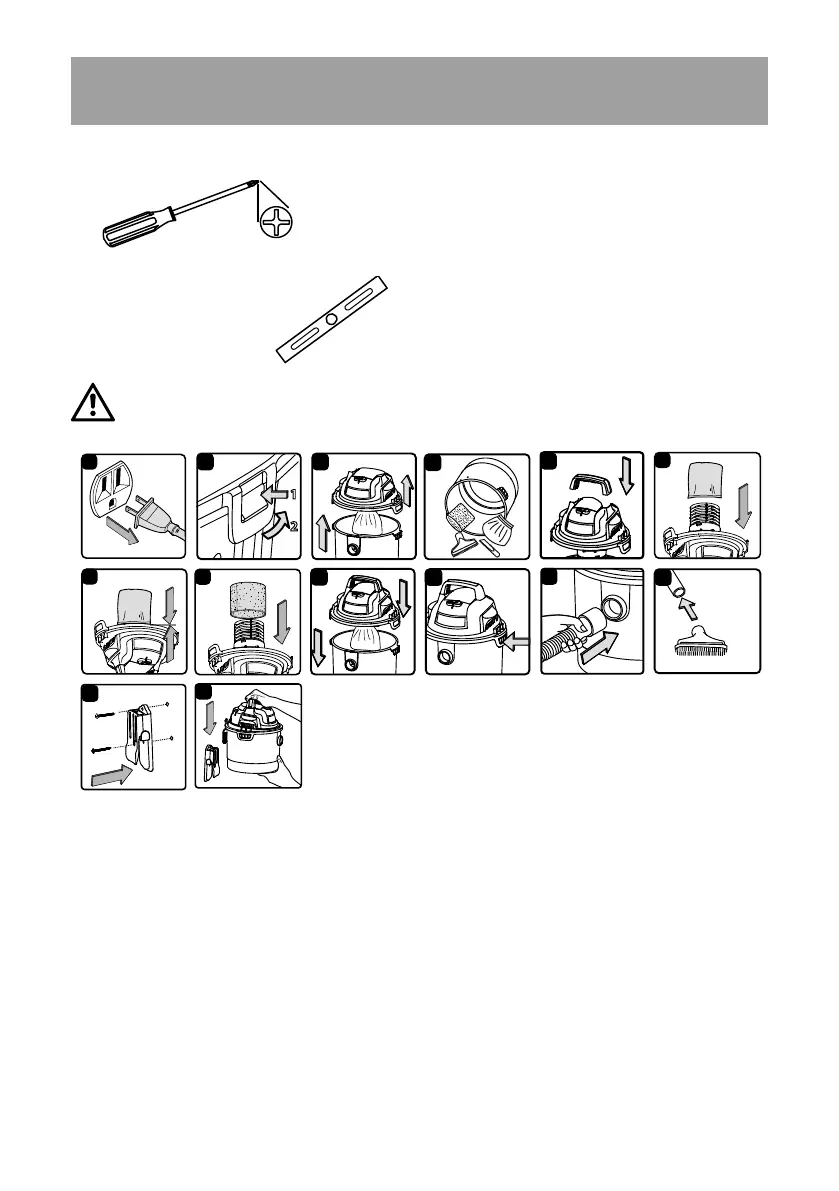 1

2