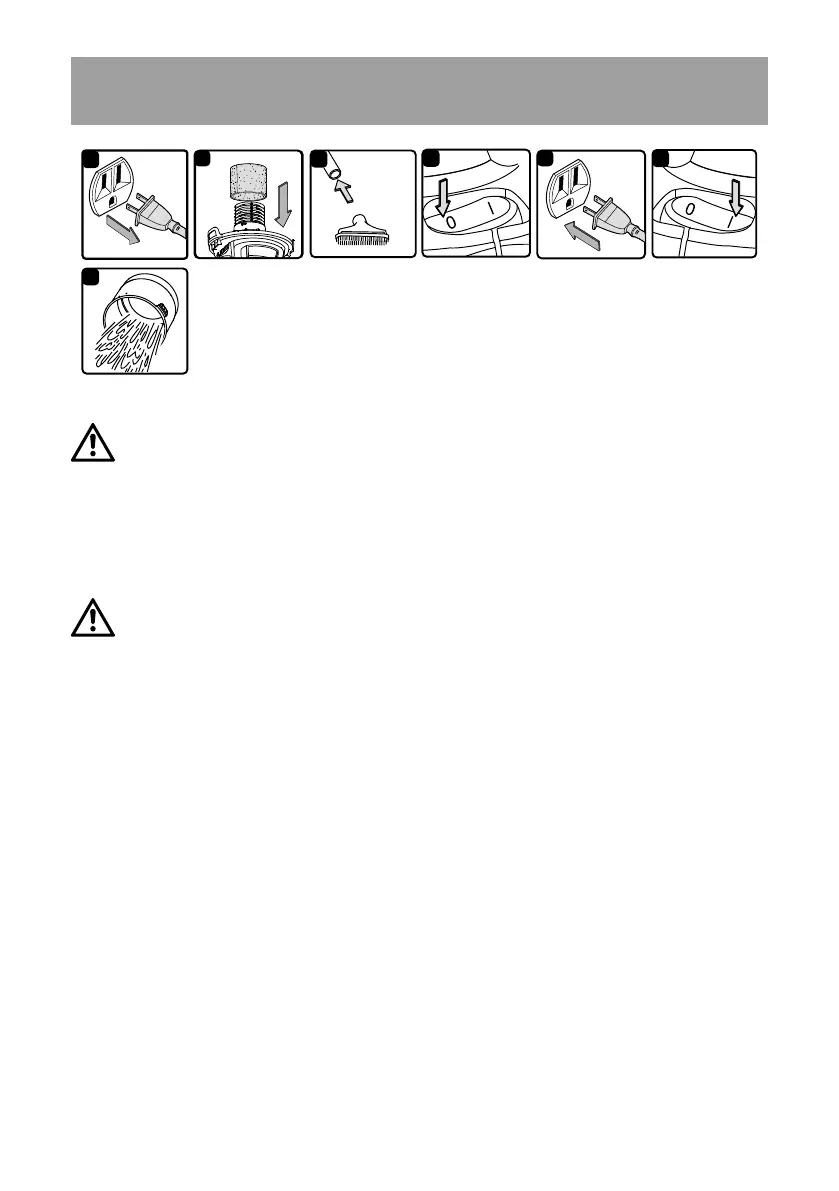 0 |

0 |