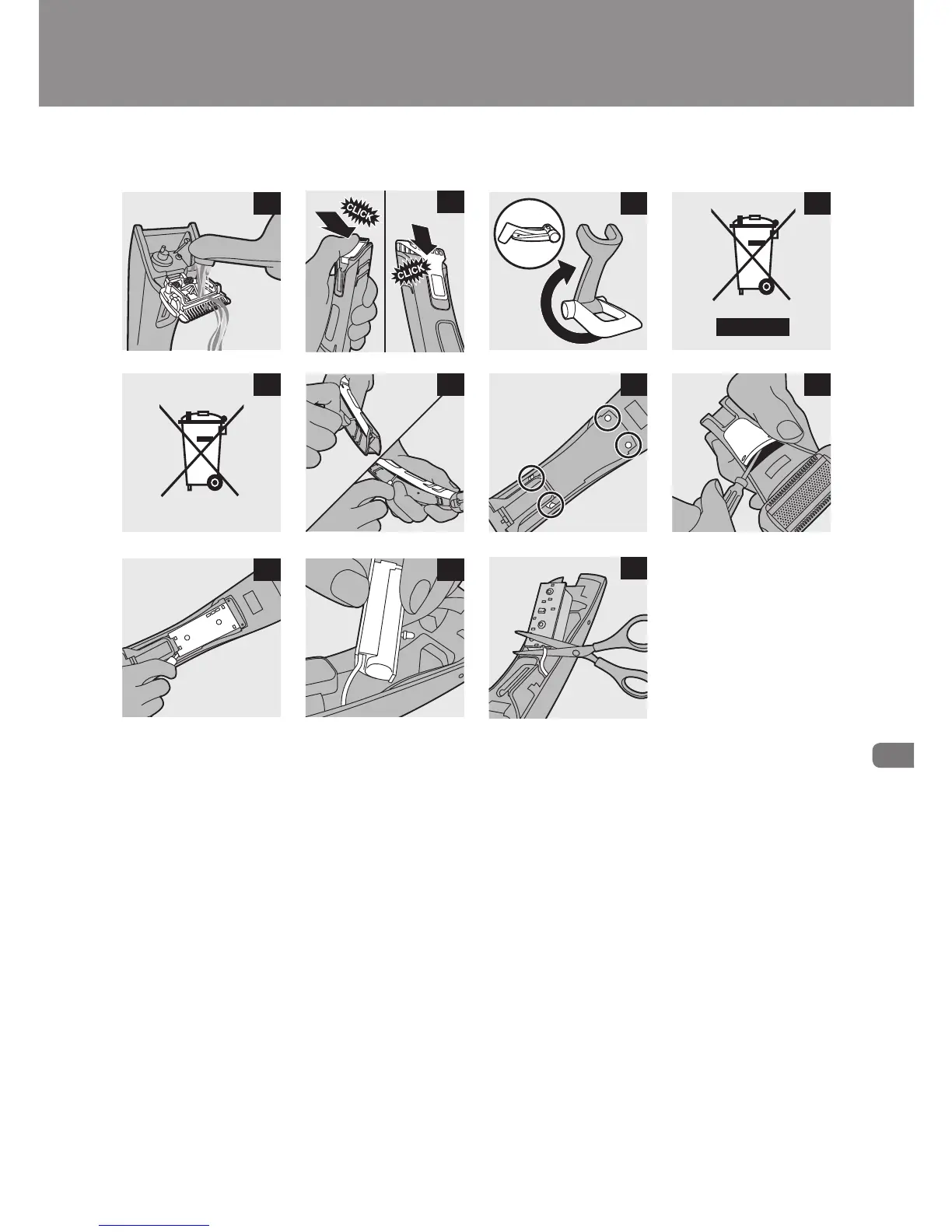 CLICK

CLICK